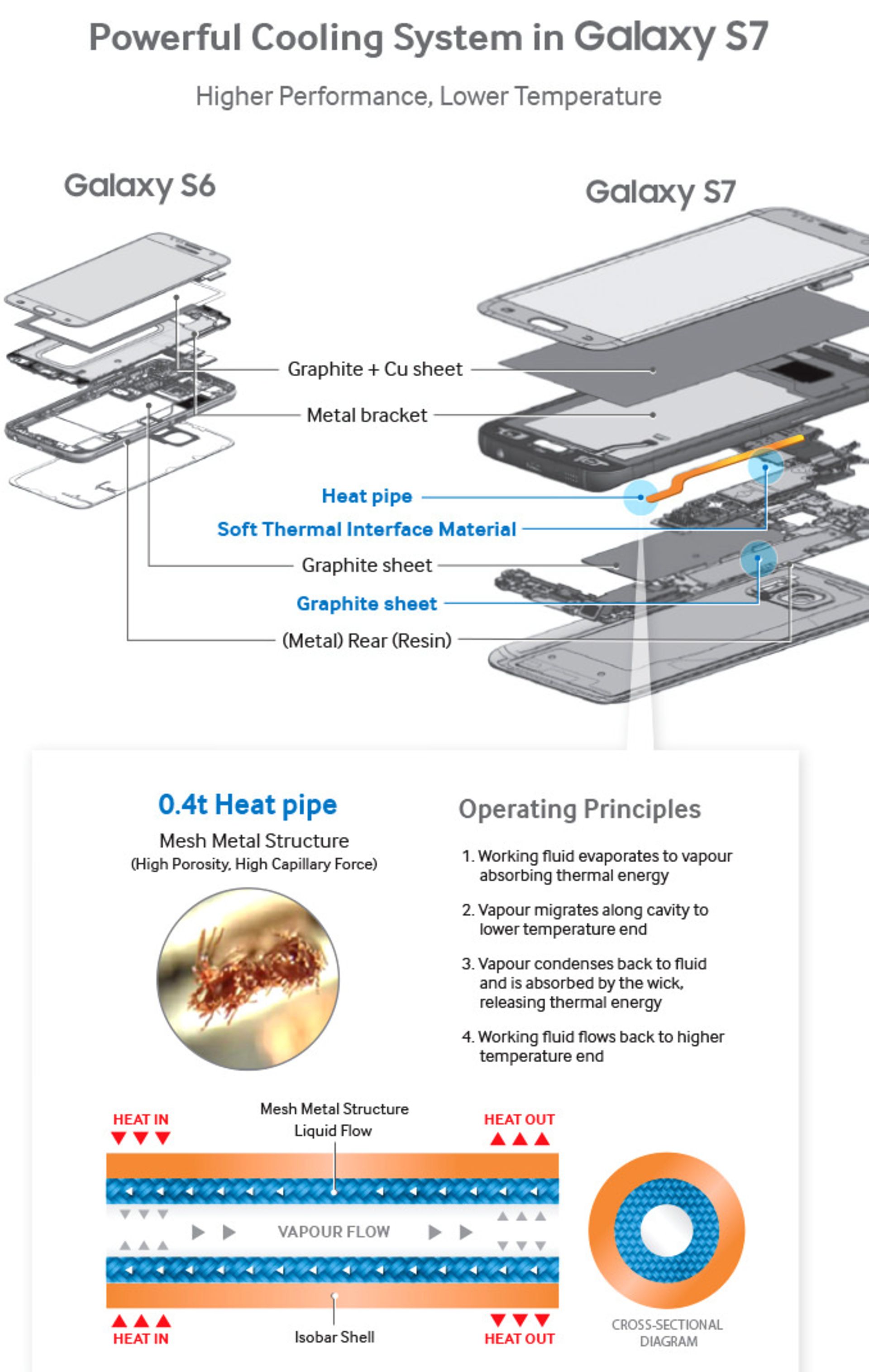 Powerful Cooling System in Galaxy S7

Higher Performance, Lower Temperature

Galaxy S6

Galaxy S7

Graphite + Cu sheet

Metal bracket

Heat pipe

Soft Thermal Interface Material

Graphite sheet

Graphite sheet

(Metal) Rear (Resin)

0.4t Heat pipe

Mesh Metal Structure
(High Porosity, High Capillary Force)

Operating Principles

1. Working fluid evaporates to vapour absorbing thermal energy

2. Vapour migrates along cavity to lower temperature end

3. Vapour condenses back to fluid and is absorbed by the wick, releasing thermal energy

4. Working fluid flows back to higher temperature end

HEAT IN

Mesh Metal Structure
Liquid Flow

HEAT OUT

VAPOUR FLOW

HEAT IN

Isobar Shell

HEAT OUT

CROSS-SECTIONAL DIAGRAM