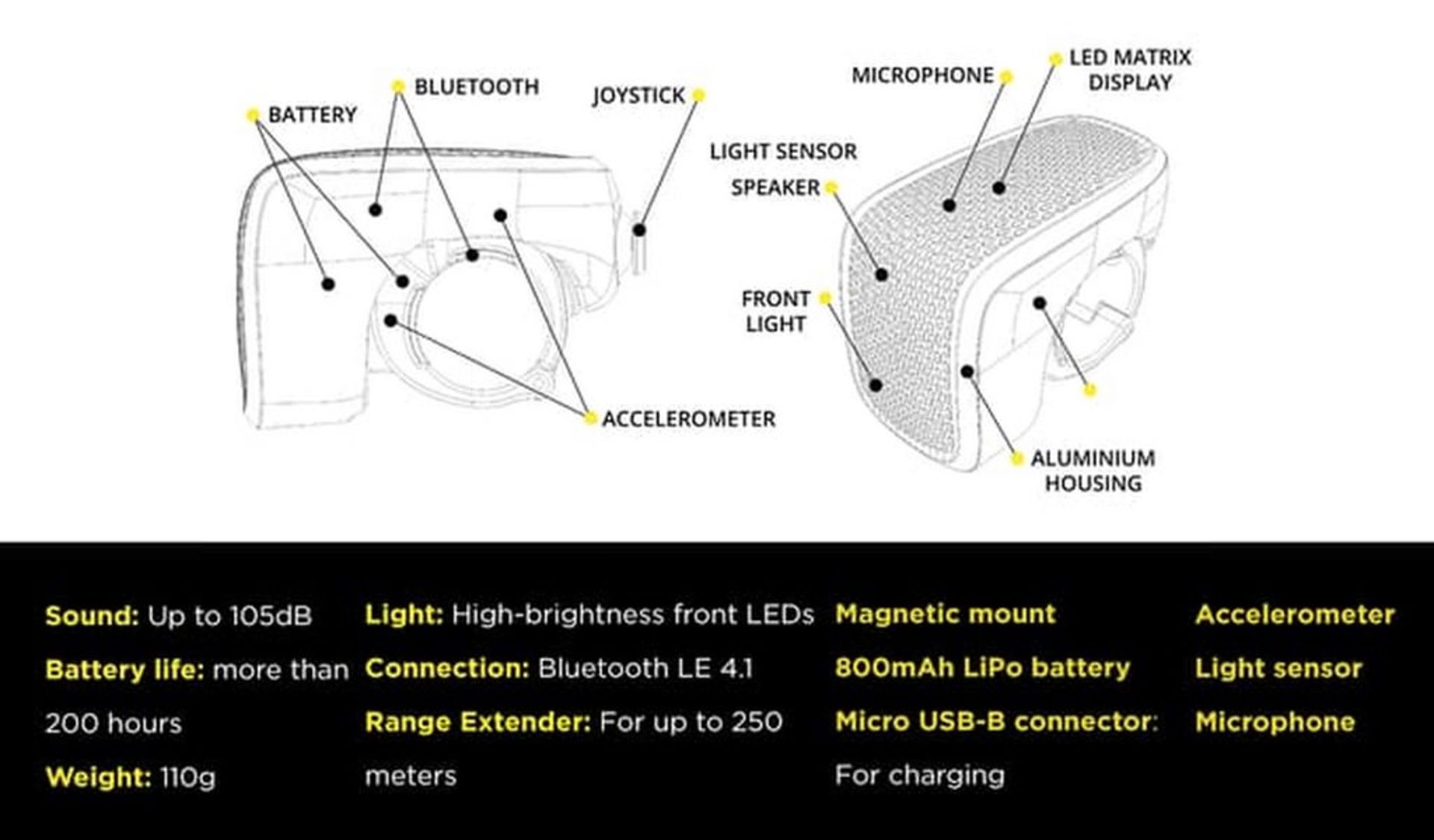 BATTERY

BLUETOOTH

JOYSTICK

ACCELEROMETER

MICROPHONE

LED MATRIX DISPLAY

LIGHT SENSOR

SPEAKER

FRONT LIGHT

ALUMINIUM HOUSING

Sound: Up to 105dB

Battery life: more than 200 hours

Weight: 110g

Light: High-brightness front LEDs

Connection: Bluetooth LE 4.1

Range Extender: For up to 250 meters

Magnetic mount

800mAh LiPo battery

Micro USB-B connector: For charging

Accelerometer

Light sensor

Microphone