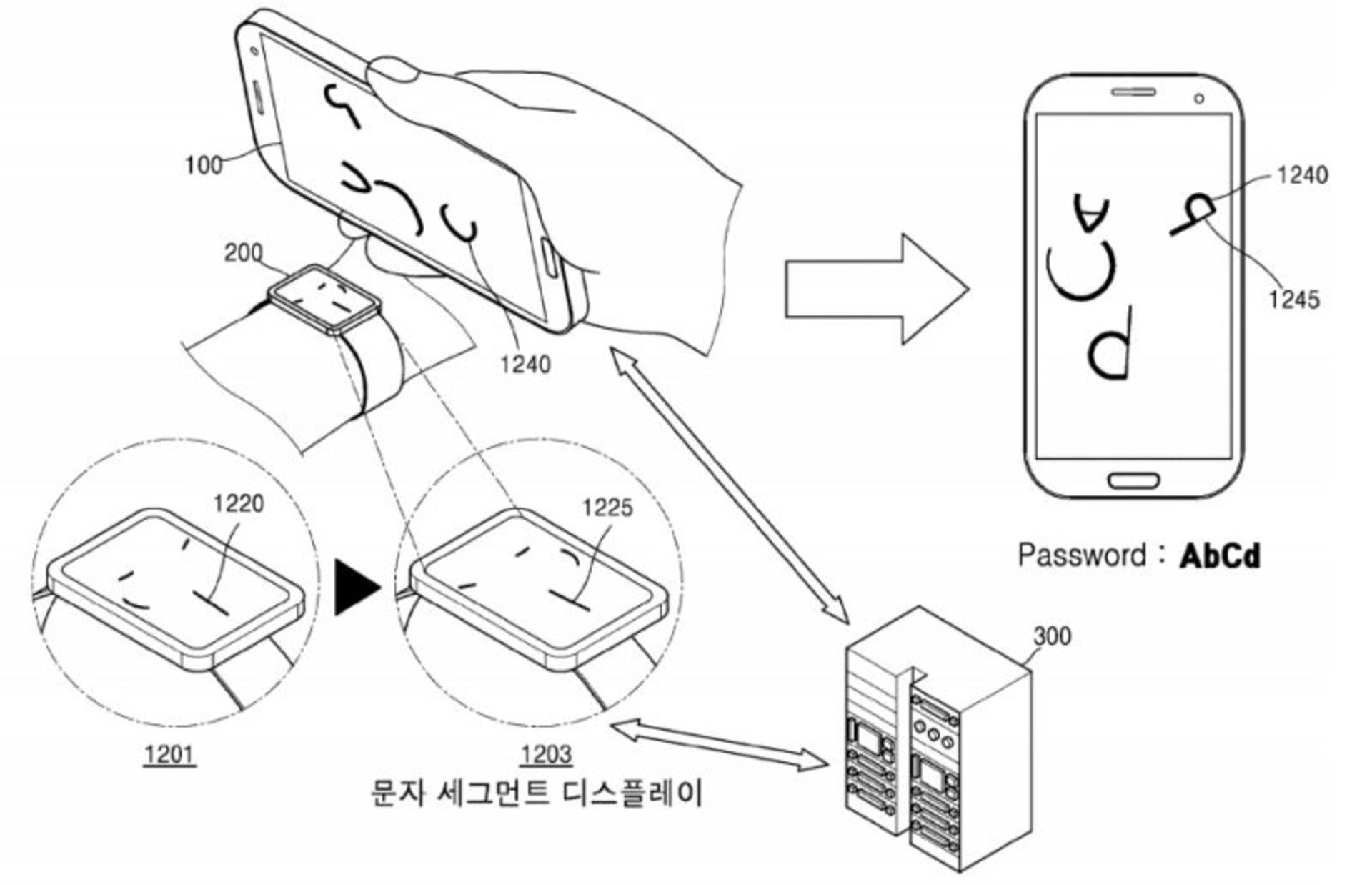 100

200

1240

1240

1245

1220

1225

Password : AbCd

300

1201

1203

문자 세그먼트 디스플레이