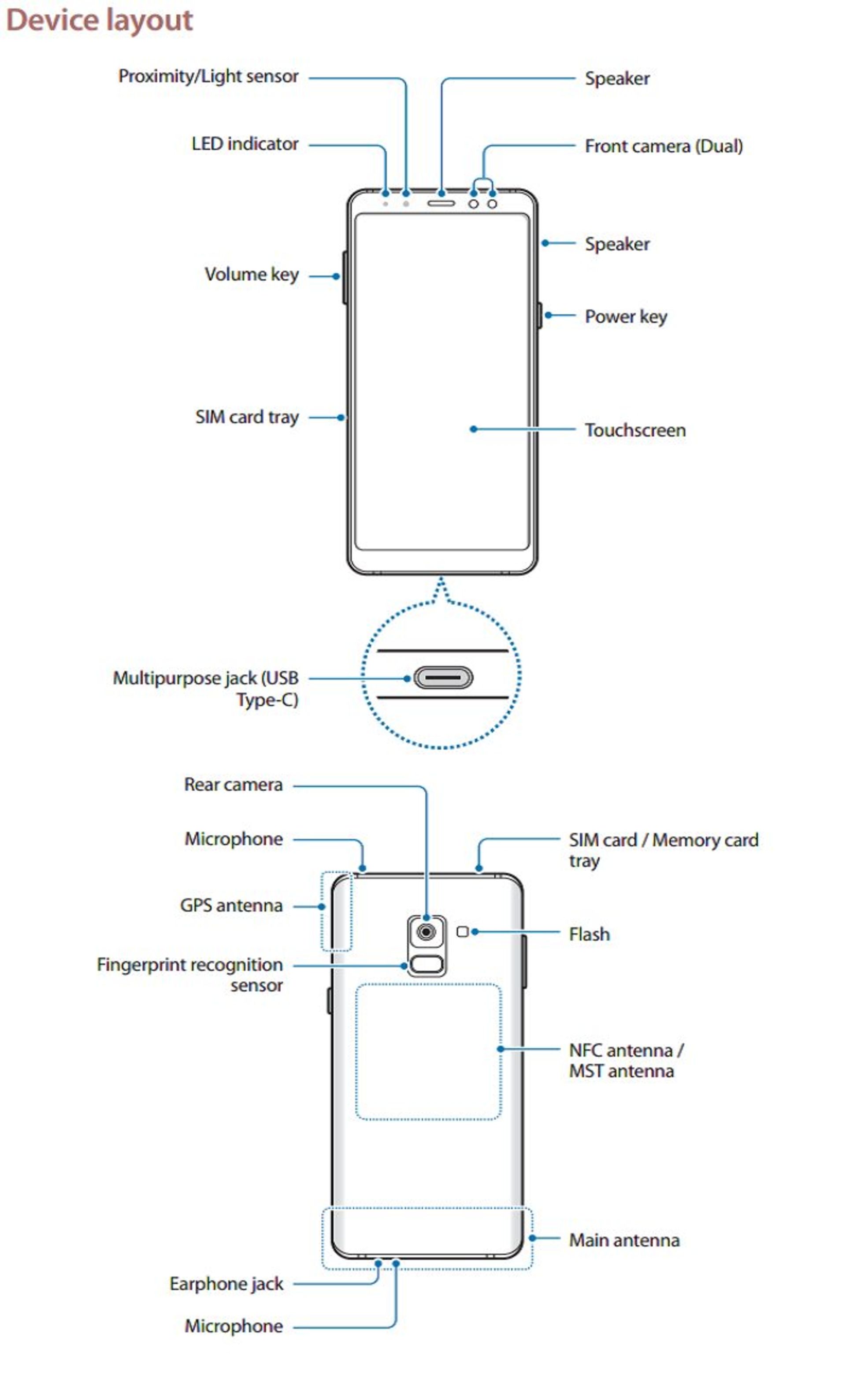 Device layout

Proximity/Light sensor
Speaker
LED indicator
Front camera (Dual)
Speaker
Volume key
Power key
SIM card tray
Touchscreen
Multipurpose jack (USB Type-C)

Rear camera
Microphone
SIM card / Memory card tray
GPS antenna
Flash
Fingerprint recognition sensor
NFC antenna / MST antenna
Main antenna
Earphone jack
Microphone