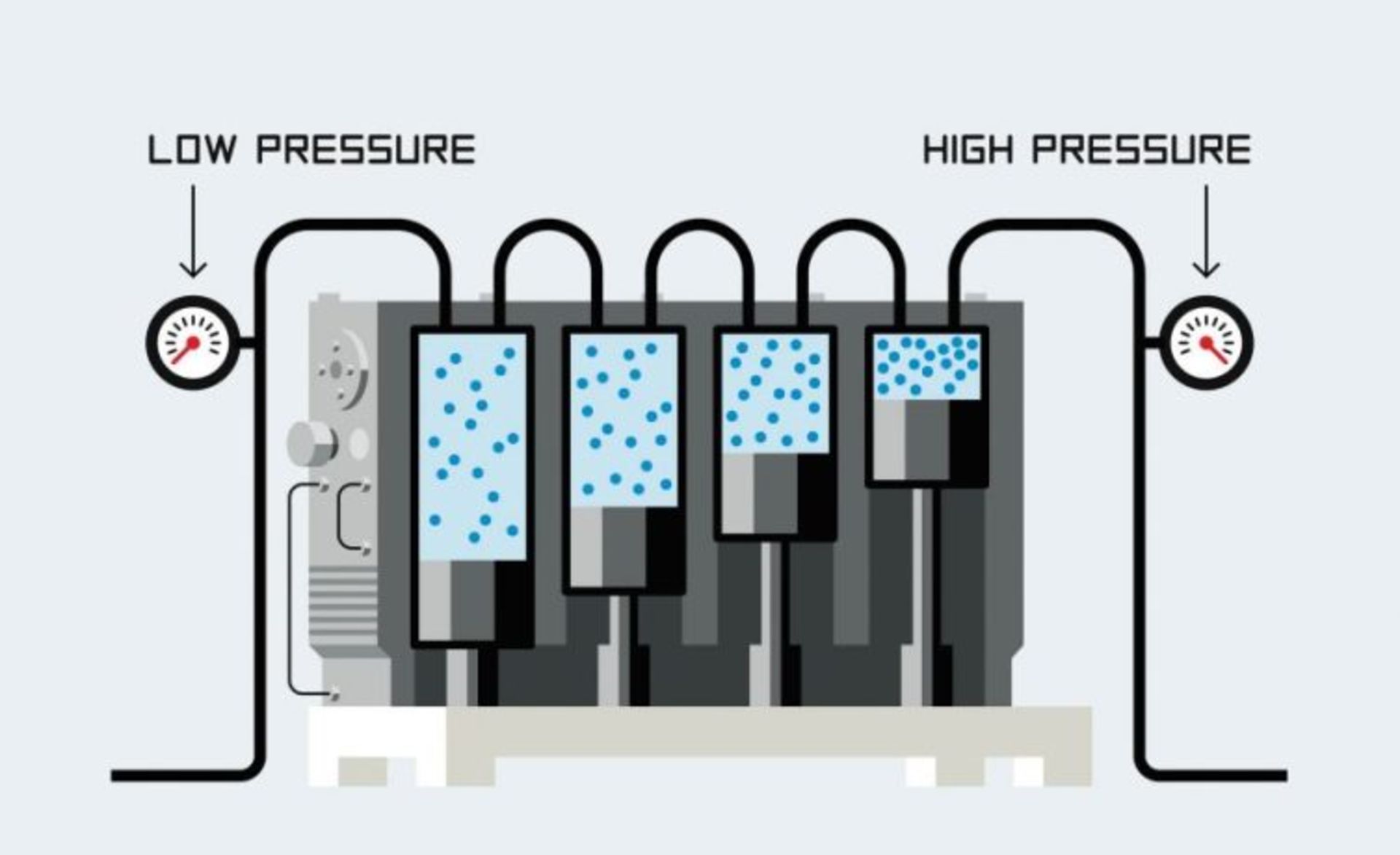 LOW PRESSURE

HIGH PRESSURE