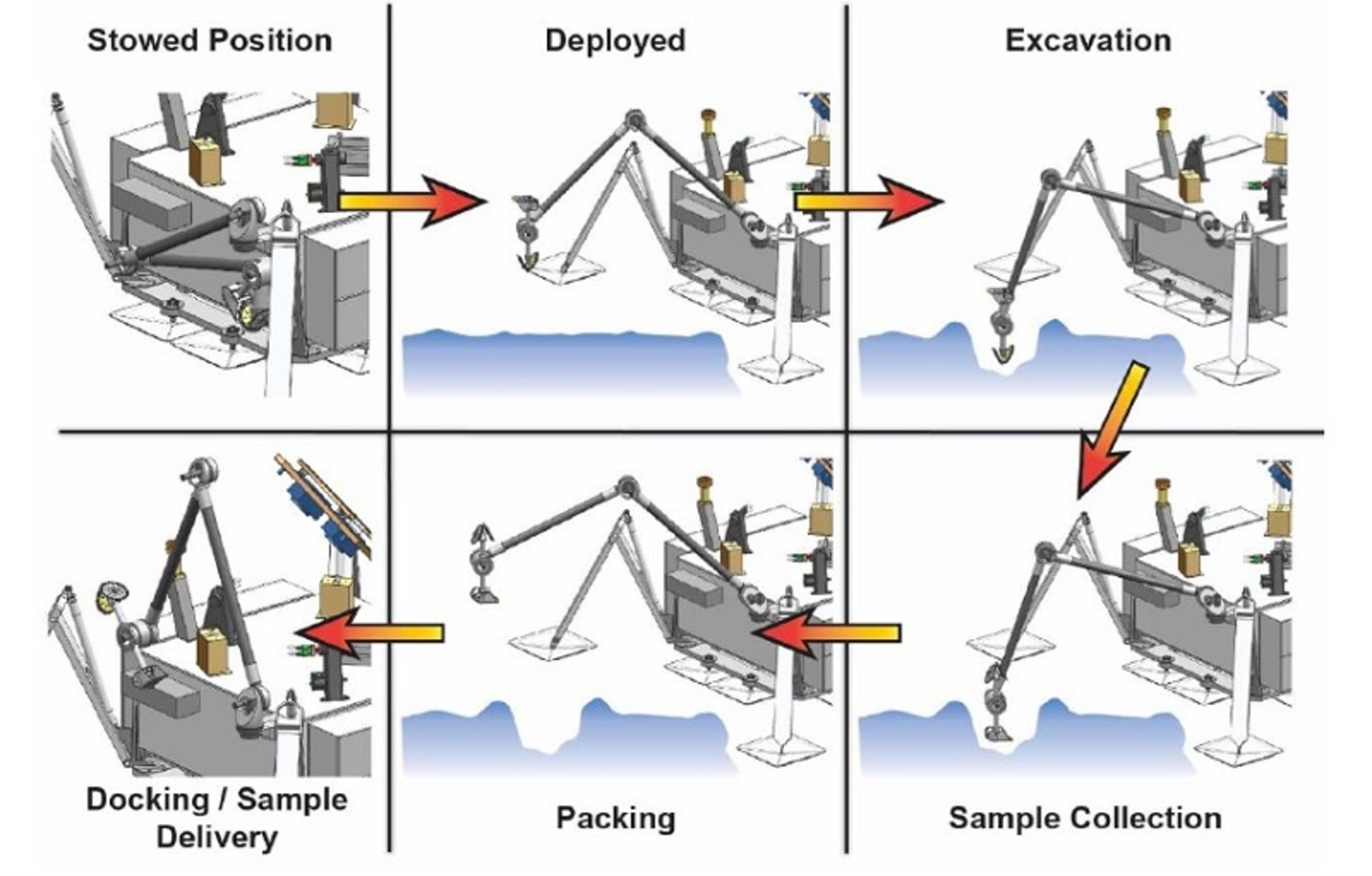 Stowed Position

Deployed

Excavation

Docking / Sample Delivery

Packing

Sample Collection