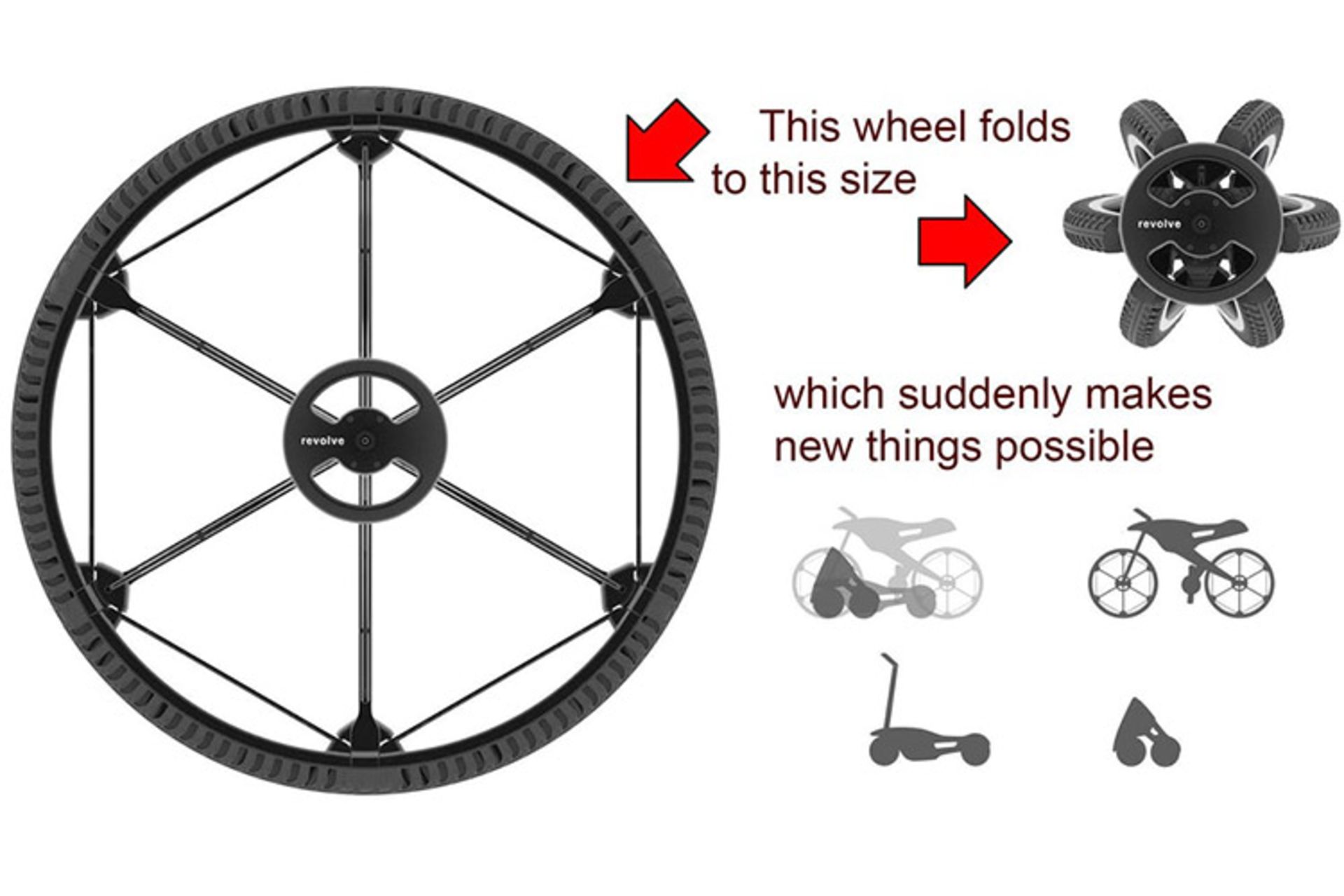 revolve

This wheel folds to this size

revolve

which suddenly makes new things possible