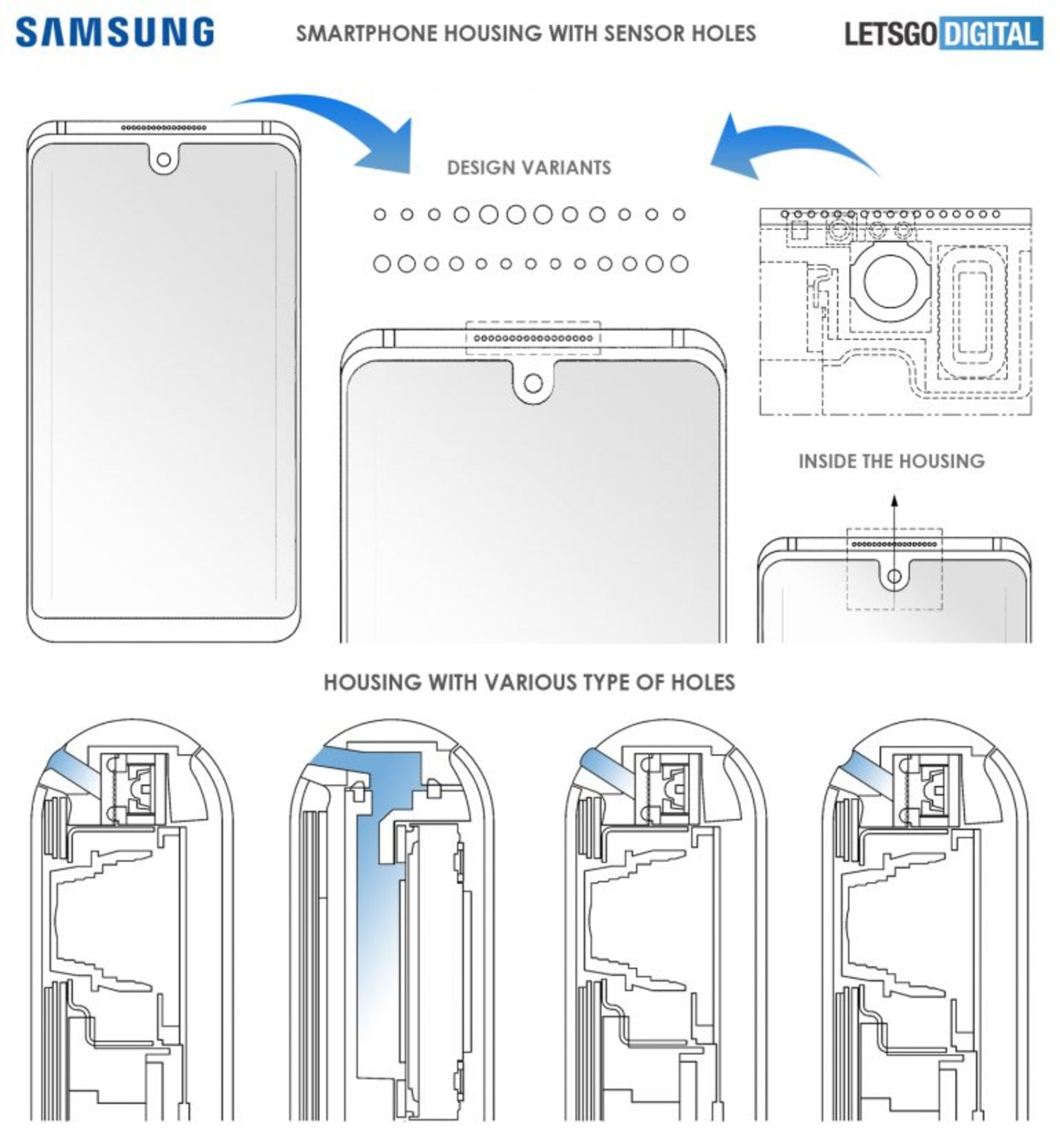 SAMSUNG

SMARTPHONE HOUSING WITH SENSOR HOLES

LETSGO DIGITAL

DESIGN VARIANTS

INSIDE THE HOUSING

HOUSING WITH VARIOUS TYPE OF HOLES