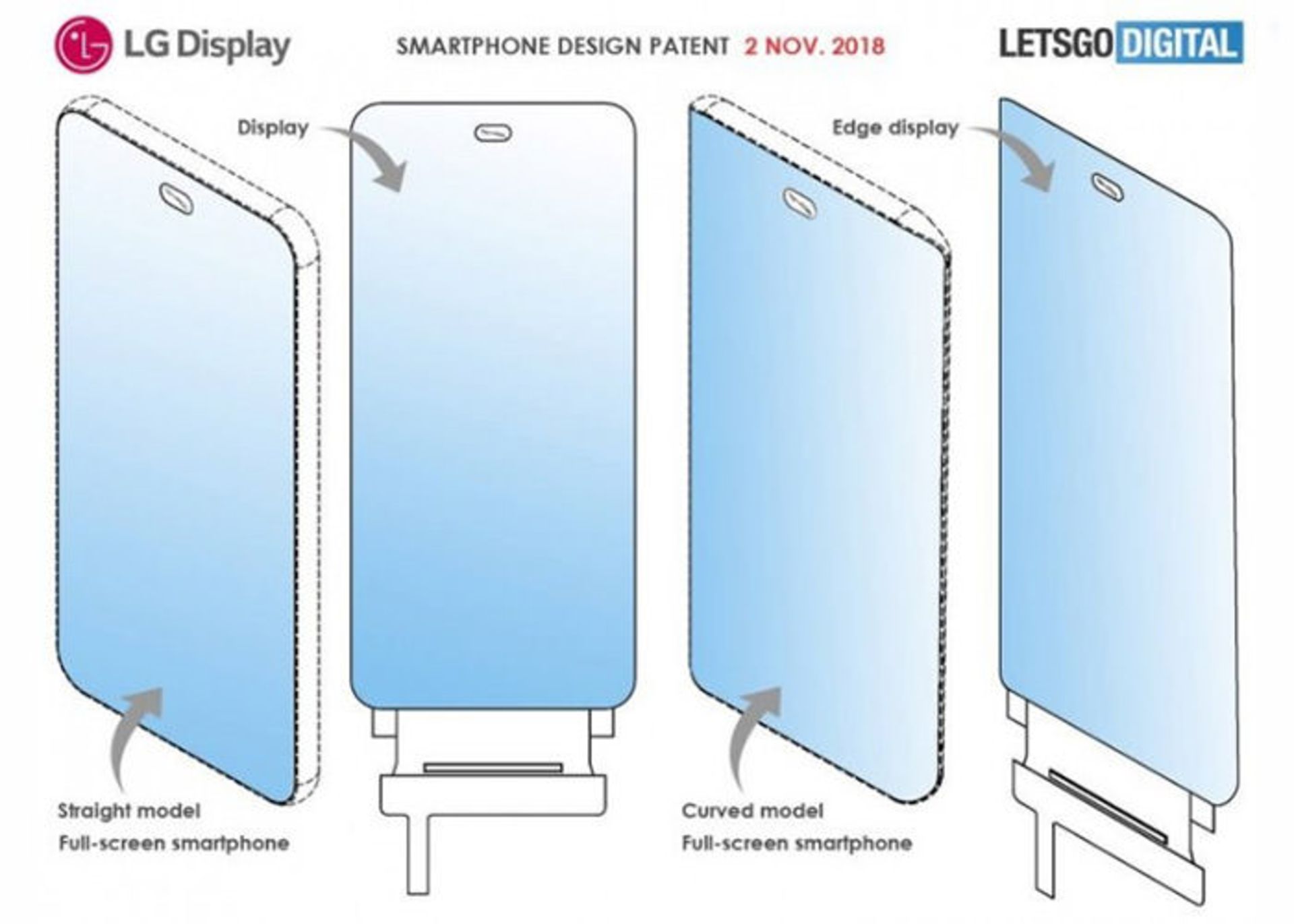 LG Display

SMARTPHONE DESIGN PATENT 2 NOV. 2018

LETSGO DIGITAL

Display

Edge display

Straight model
Full-screen smartphone

Curved model
Full-screen smartphone