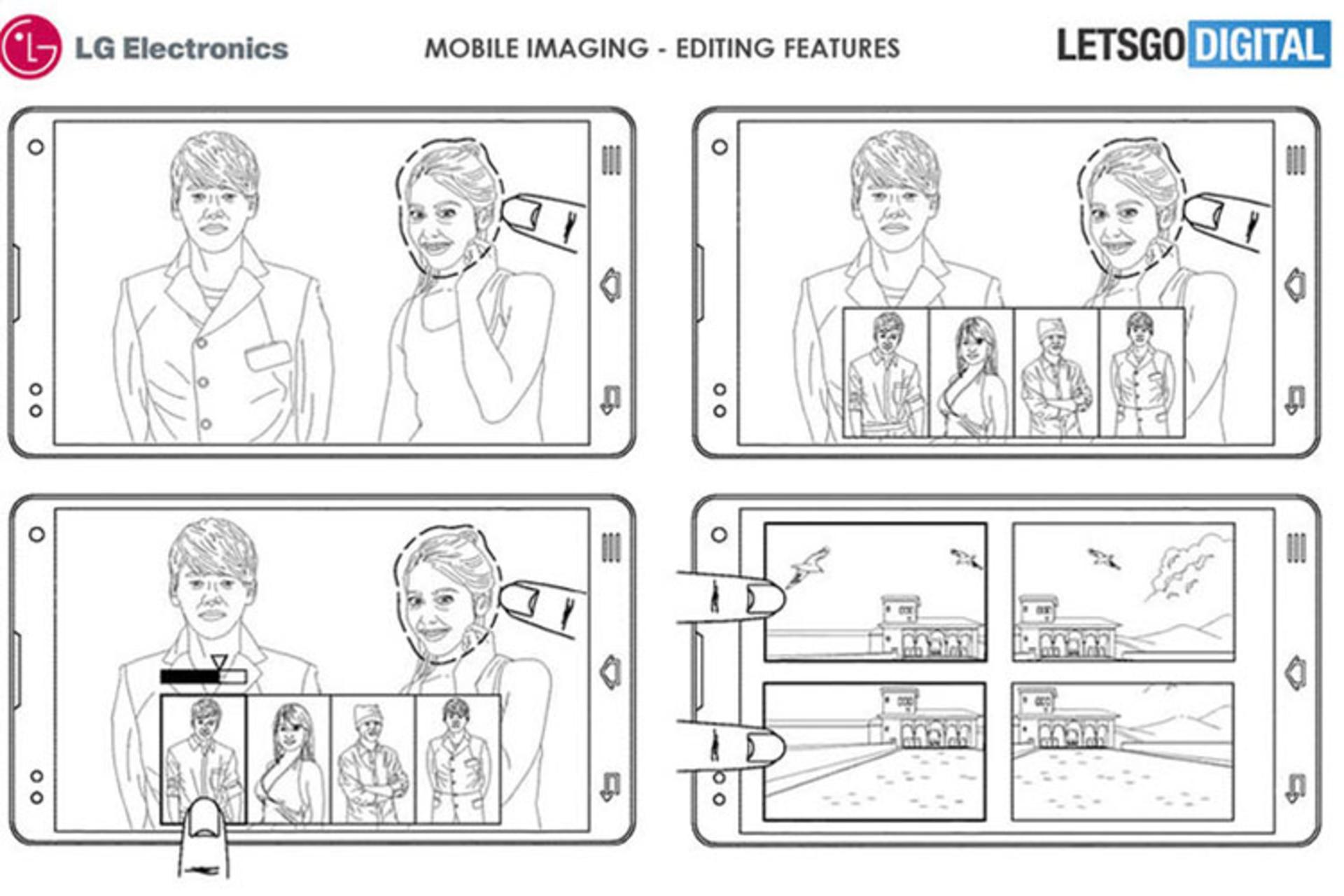 LG Electronics

MOBILE IMAGING - EDITING FEATURES

LETSGO DIGITAL