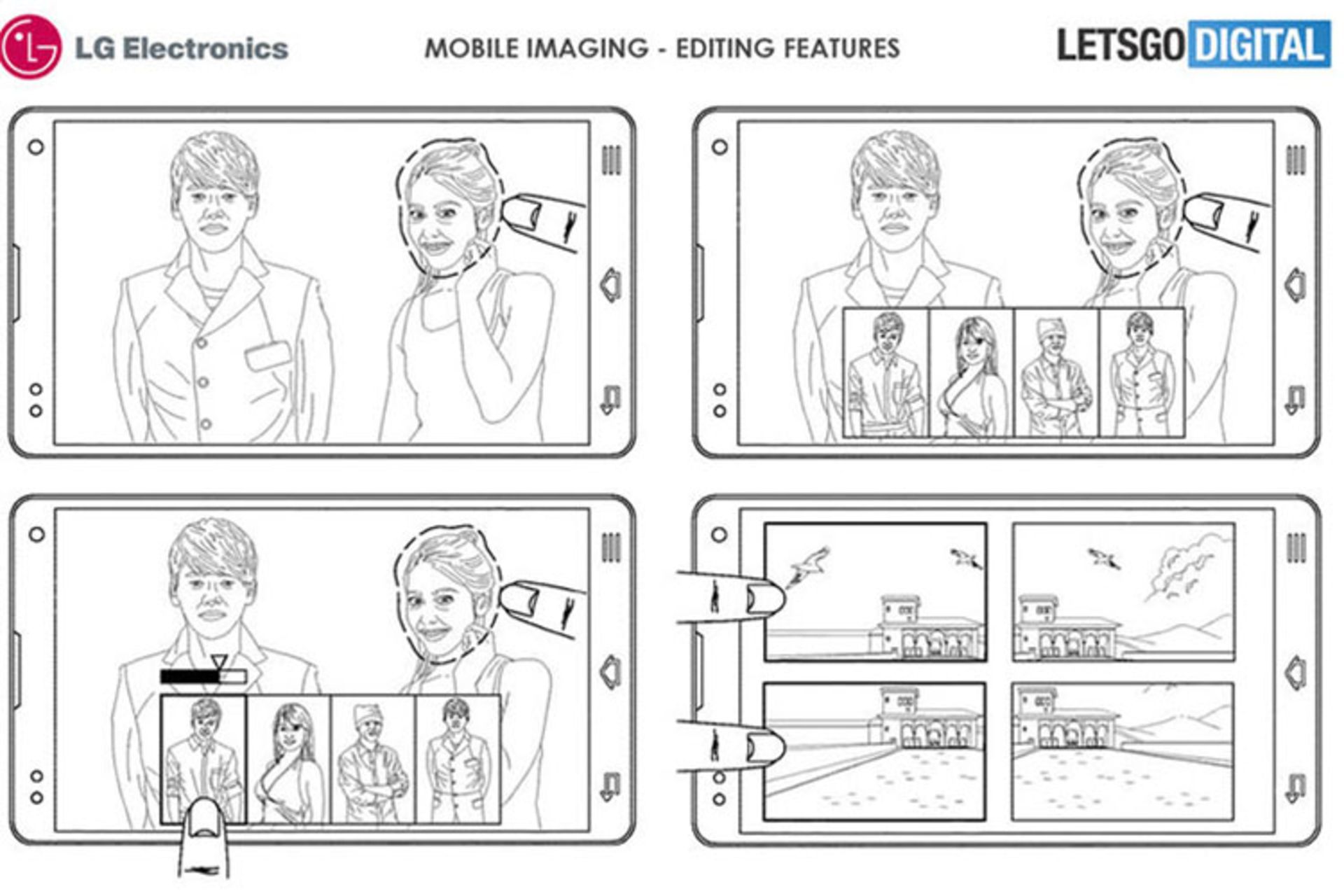 LG Electronics

MOBILE IMAGING - EDITING FEATURES

LETSGO DIGITAL