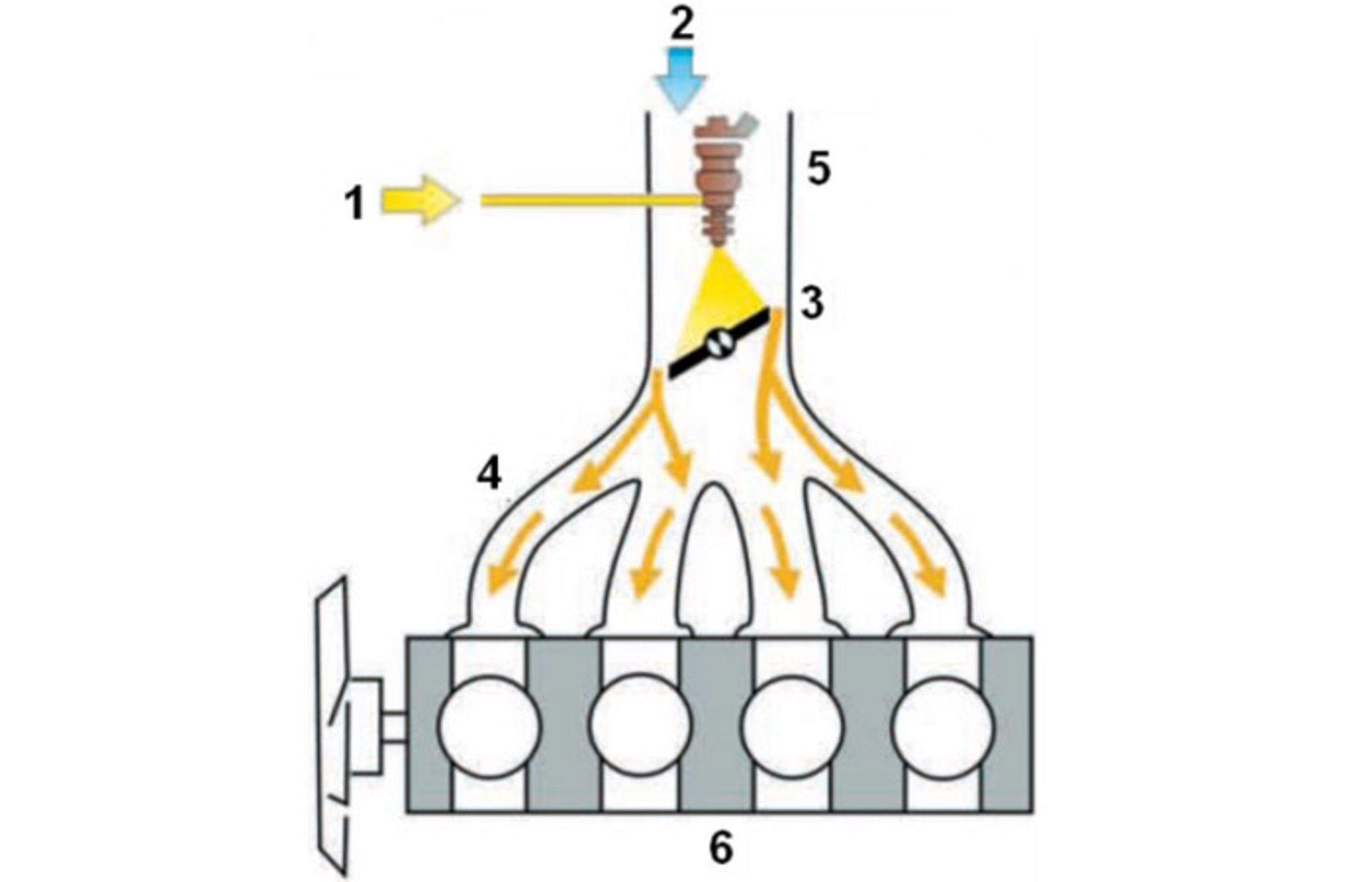 2
1
5
3
4
6