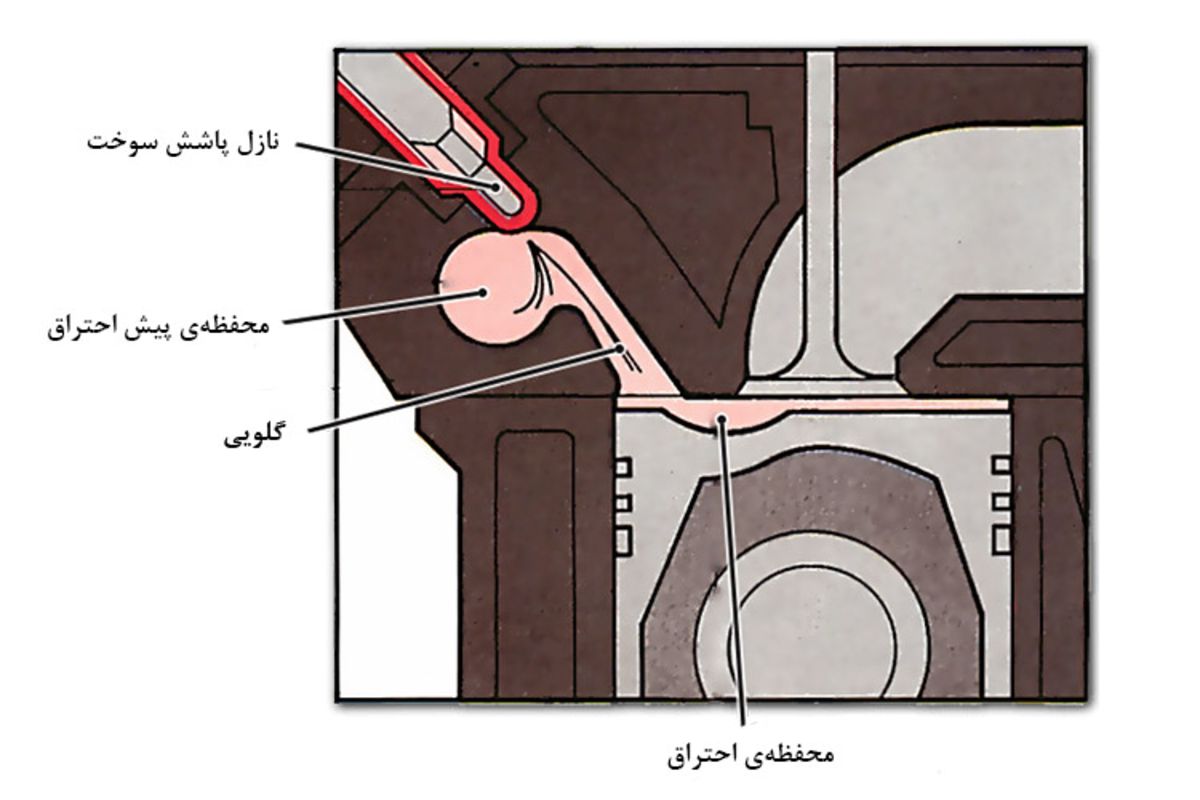 نازل پاشش سوخت

محفظه‌ی پیش احتراق

گلویی

محفظه‌ی احتراق