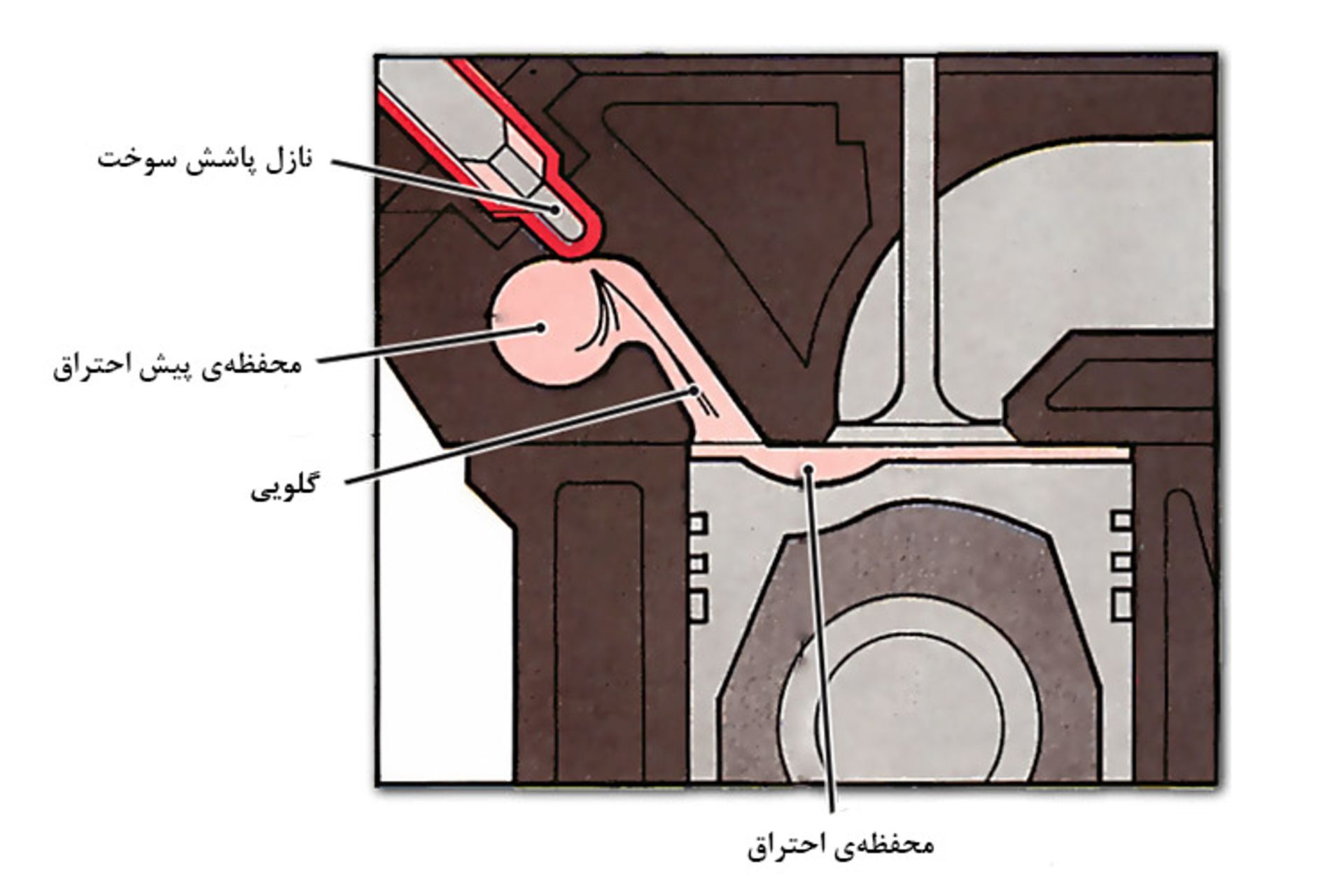 نازل پاشش سوخت

محفظه‌ی پیش احتراق

گلویی

محفظه‌ی احتراق