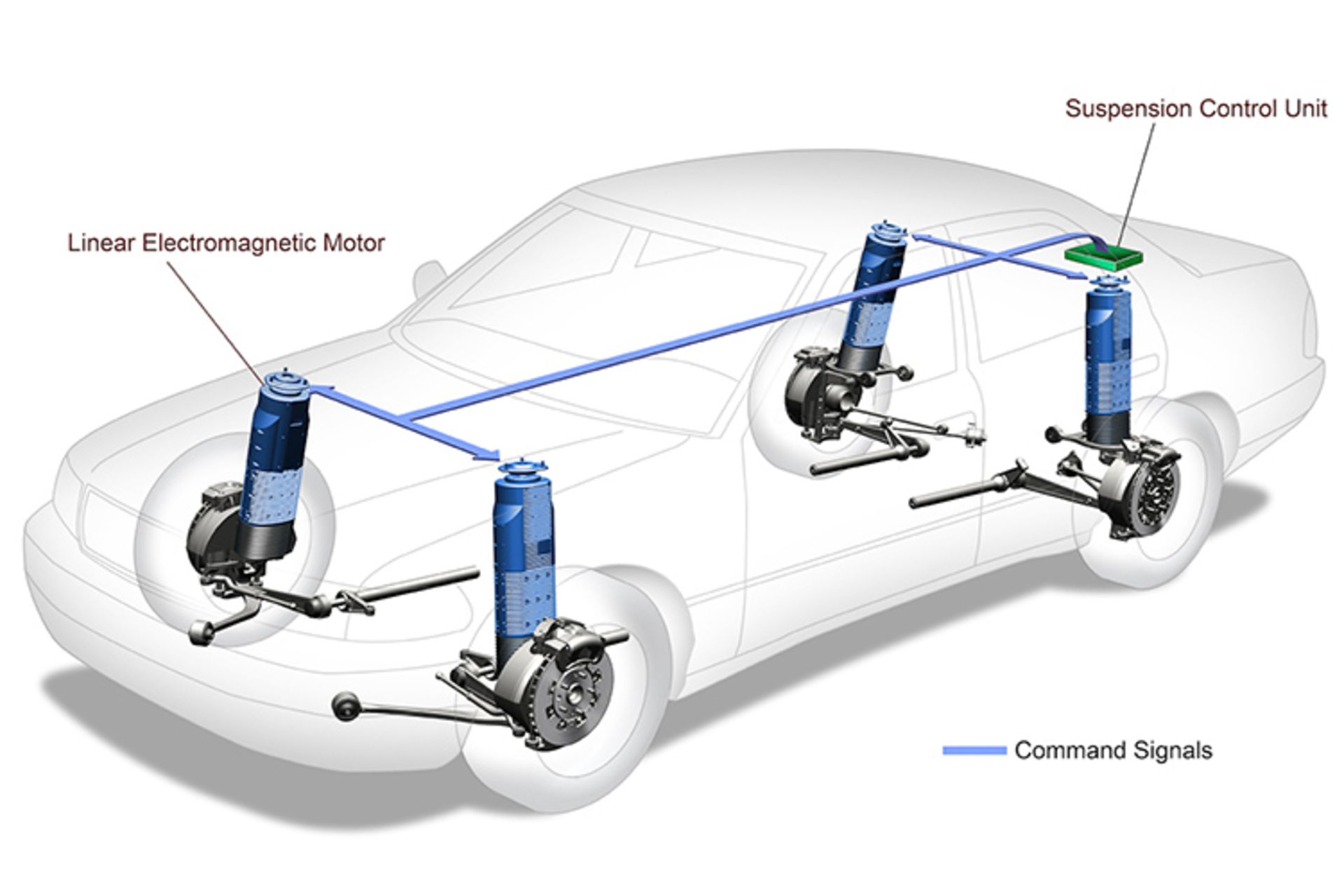 Suspension Control Unit

Linear Electromagnetic Motor

Command Signals