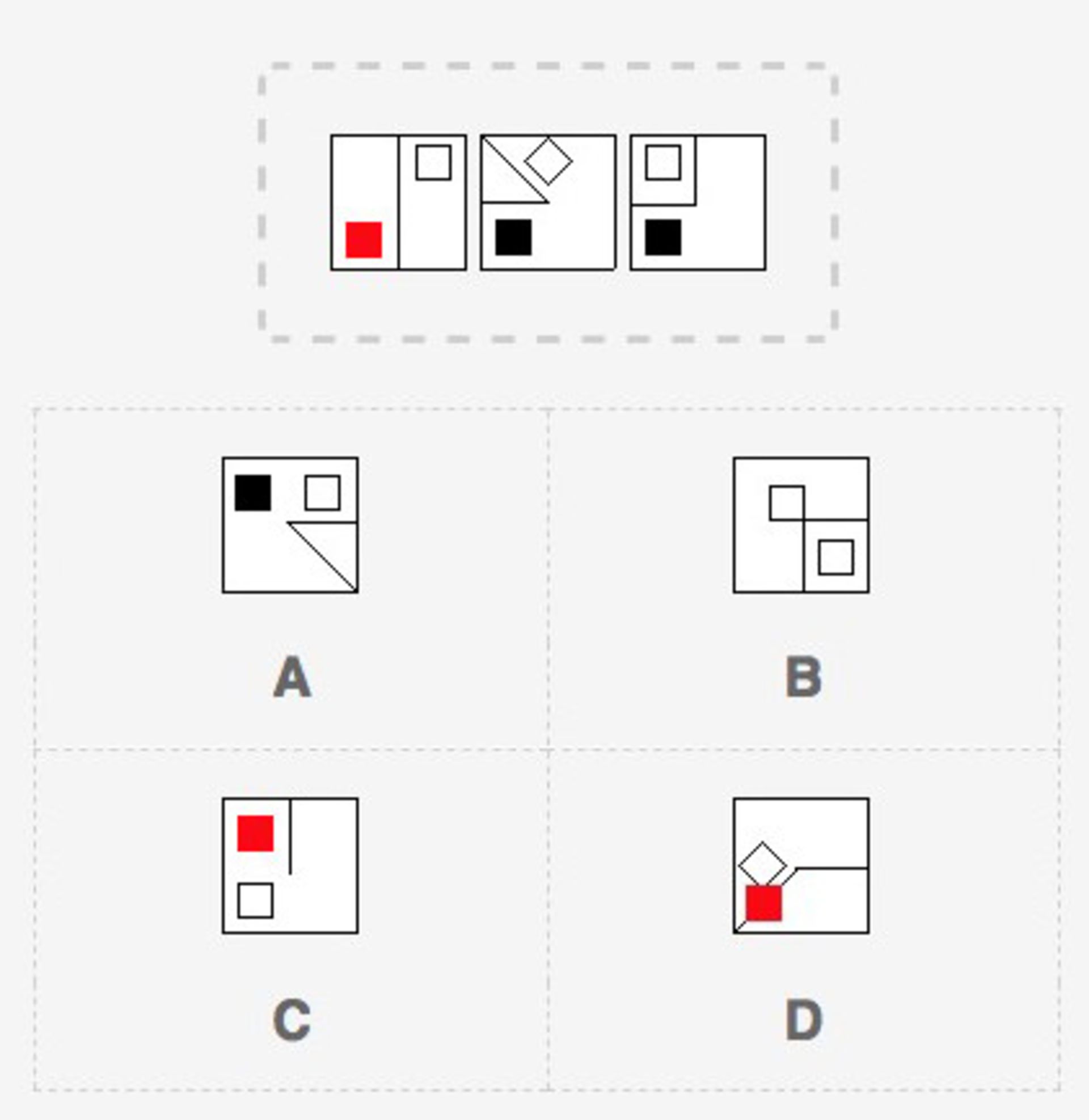 A

B

C

D