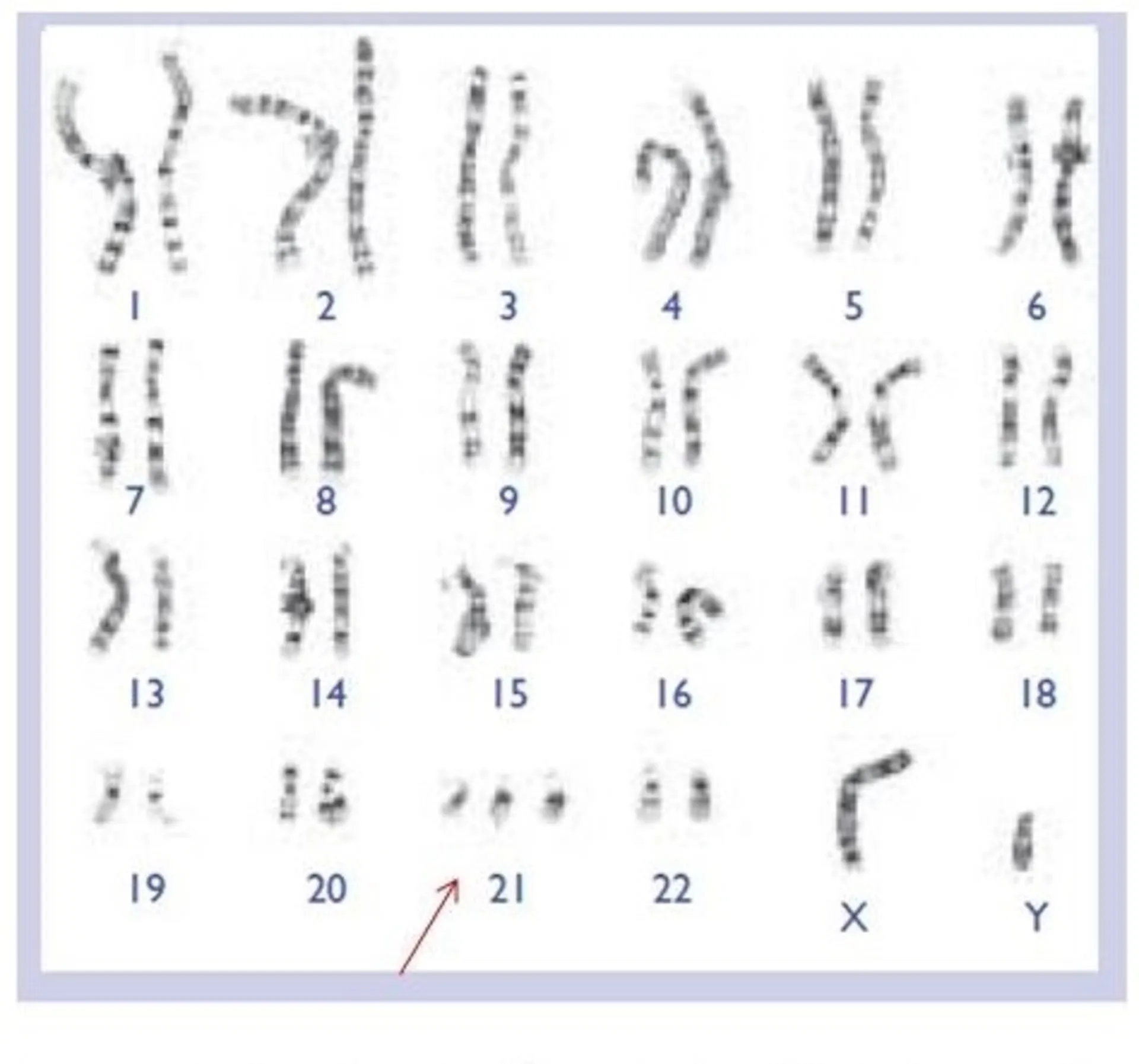 1 2 3 4 5 6

7 8 9 10 11 12

13 14 15 16 17 18

19 20 21 22 X Y