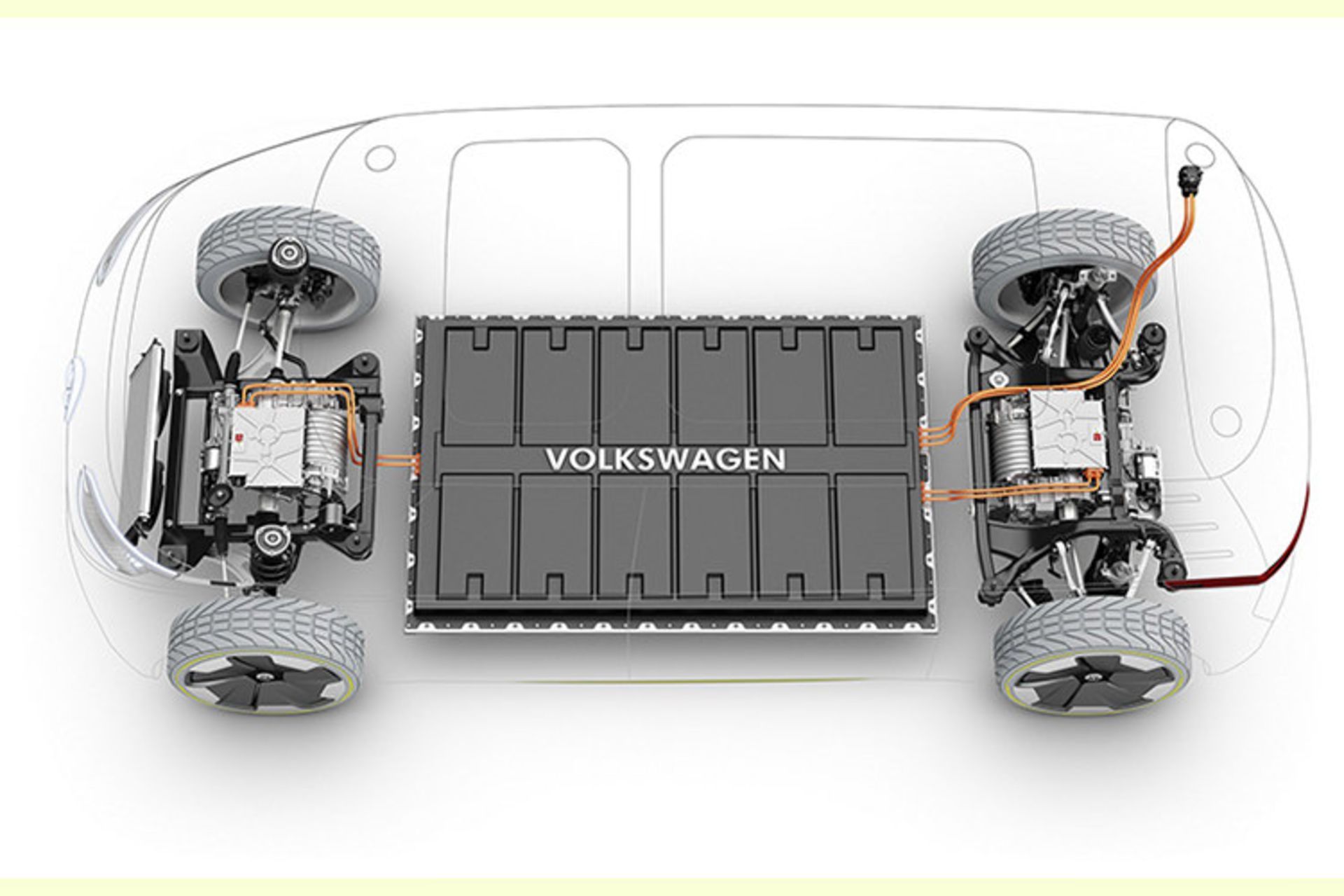 VOLKSWAGEN