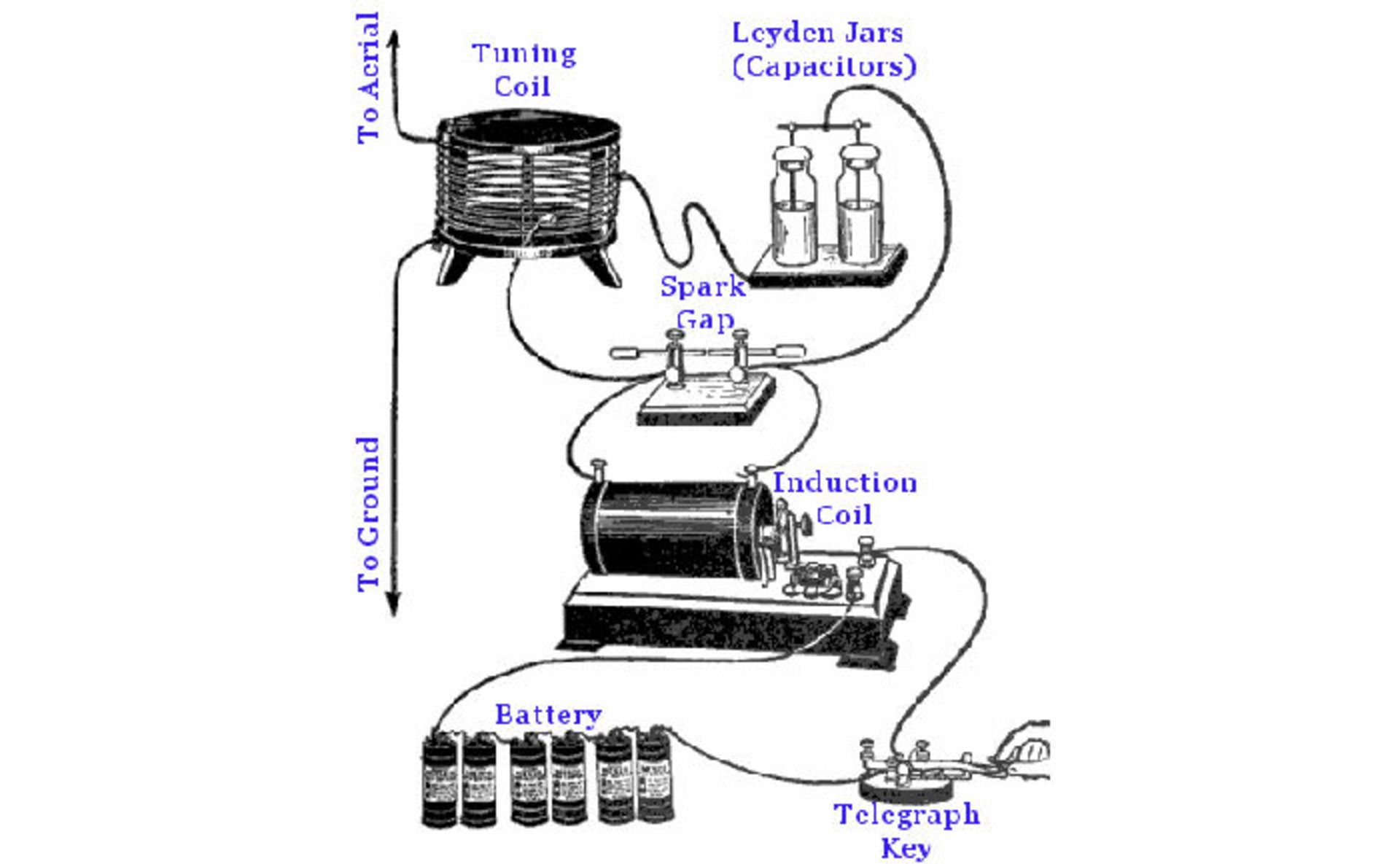 To Aerial

Tuning Coil

Leyden Jars (Capacitors)

Spark Gap

To Ground

Induction Coil

Battery

Telegraph Key