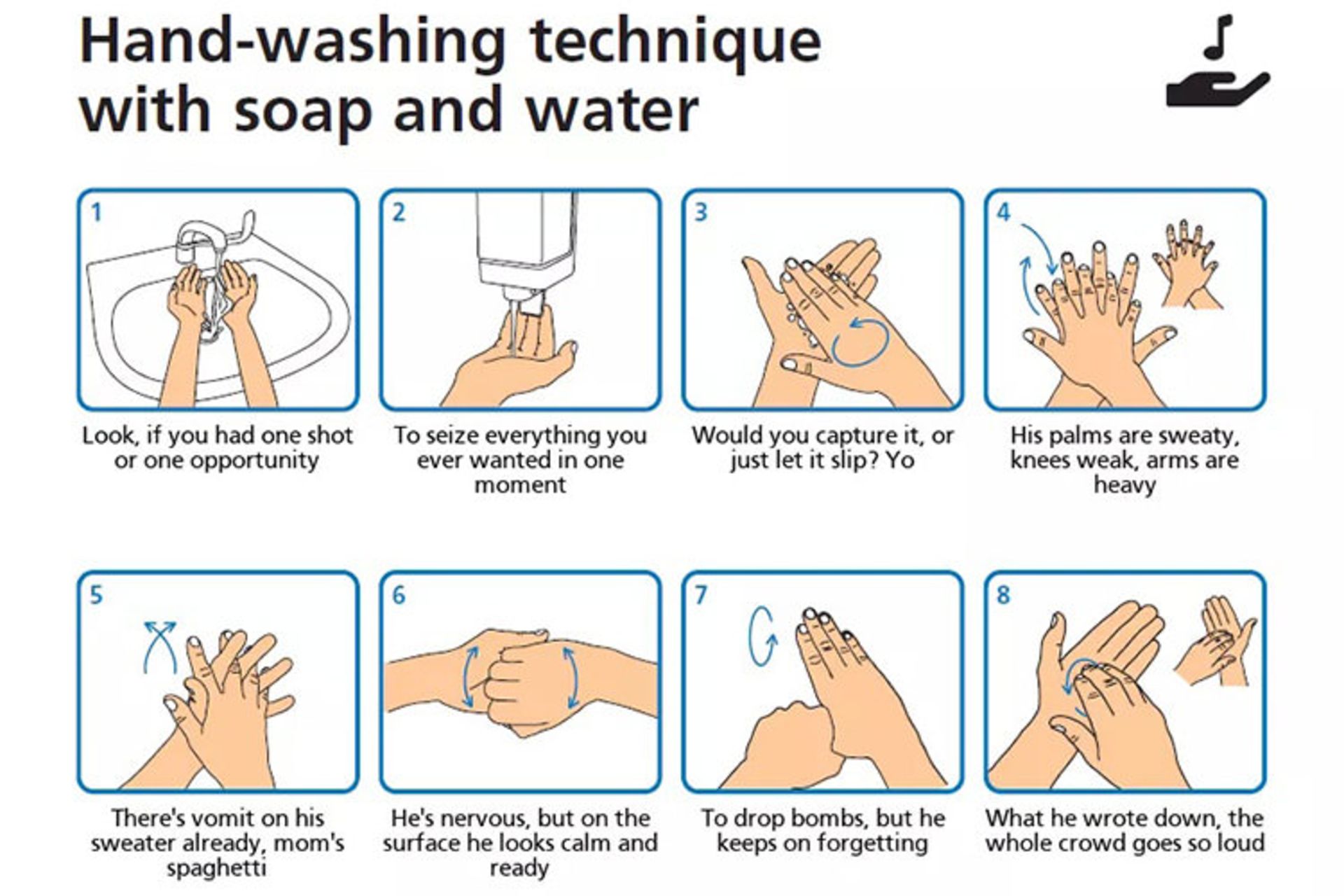 Hand-washing technique with soap and water

1

Look, if you had one shot or one opportunity

2

To seize everything you ever wanted in one moment

3

Would you capture it, or just let it slip? Yo

4

His palms are sweaty, knees weak, arms are heavy

5

There's vomit on his sweater already, mom's spaghetti

6

He's nervous, but on the surface he looks calm and ready

7

To drop bombs, but he keeps on forgetting

8

What he wrote down, the whole crowd goes so loud