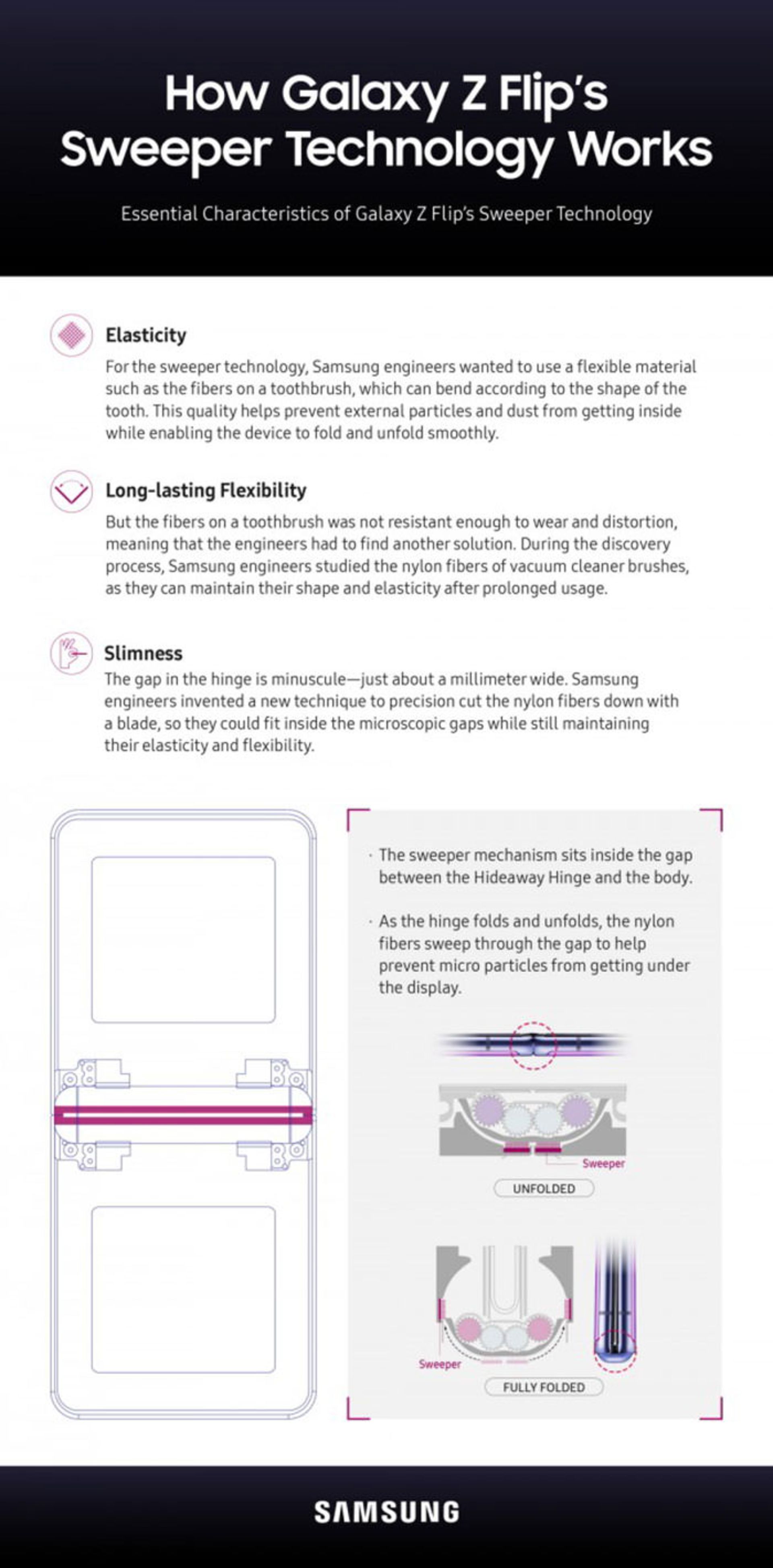 How Galaxy Z Flip's Sweeper Technology Works

Essential Characteristics of Galaxy Z Flip's Sweeper Technology

Elasticity

For the sweeper technology, Samsung engineers wanted to use a flexible material such as the fibers on a toothbrush, which can bend according to the shape of the tooth. This quality helps prevent external particles and dust from getting inside while enabling the device to fold and unfold smoothly.

Long-lasting Flexibility

But the fibers on a toothbrush was not resistant enough to wear and distortion, meaning that the engineers had to find another solution. During the discovery process, Samsung engineers studied the nylon fibers of vacuum cleaner brushes, as they can maintain their shape and elasticity after prolonged usage.

Slimness

The gap in the hinge is minuscule—just about a millimeter wide. Samsung engineers invented a new technique to precision cut the nylon fibers down with a blade, so they could fit inside the microscopic gaps while still maintaining their elasticity and flexibility.

· The sweeper mechanism sits inside the gap between the Hideaway Hinge and the body.

· As the hinge folds and unfolds, the nylon fibers sweep through the gap to help prevent micro particles from getting under the display.

Sweeper

UNFOLDED

Sweeper

FULLY FOLDED

SAMSUNG