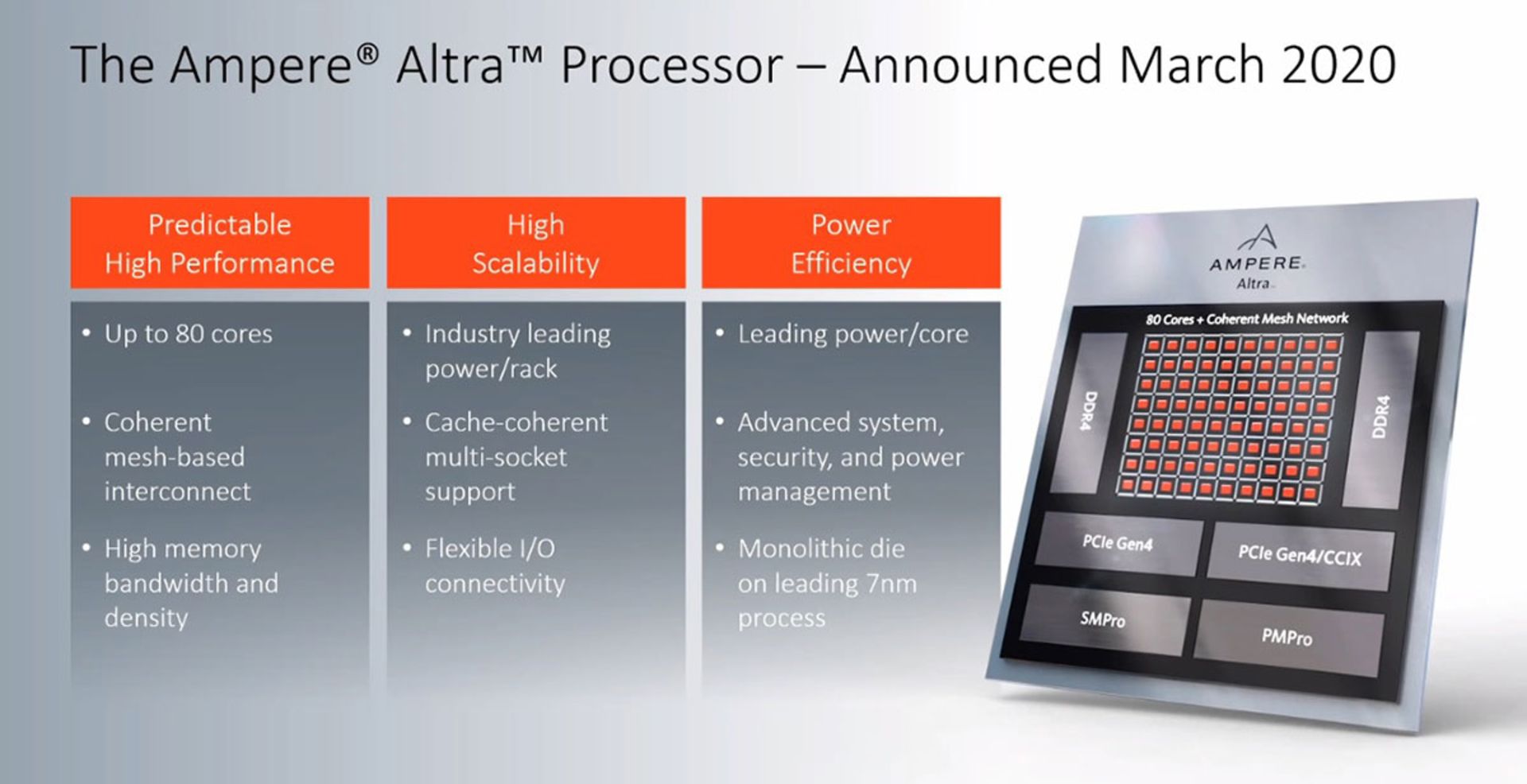 The Ampere® Altra™ Processor – Announced March 2020

Predictable High Performance

• Up to 80 cores

• Coherent mesh-based interconnect

• High memory bandwidth and density

High Scalability

• Industry leading power/rack

• Cache-coherent multi-socket support

• Flexible I/O connectivity

Power Efficiency

• Leading power/core

• Advanced system, security, and power management

• Monolithic die on leading 7nm process

AMPERE.
Altra

80 Cores + Coherent Mesh Network

DDR4

DDR4

PCIe Gen4

PCIe Gen4/CCIX

SMPro

PMPro