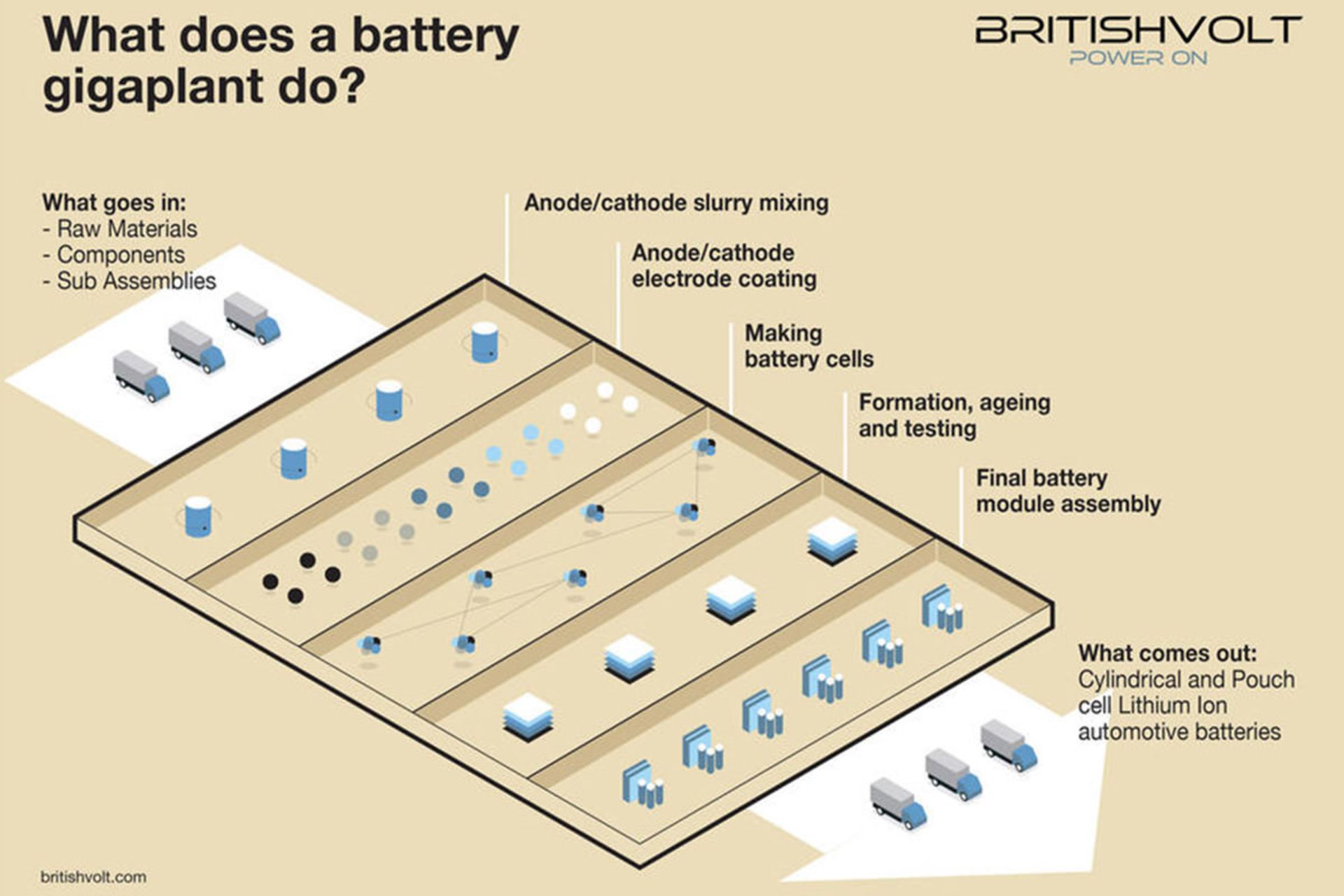 What does a battery gigaplant do?

BRITISHVOLT
POWER ON

What goes in:
- Raw Materials
- Components
- Sub Assemblies

Anode/cathode slurry mixing

Anode/cathode electrode coating

Making battery cells

Formation, ageing and testing

Final battery module assembly

What comes out:
Cylindrical and Pouch cell Lithium Ion automotive batteries

britishvolt.com