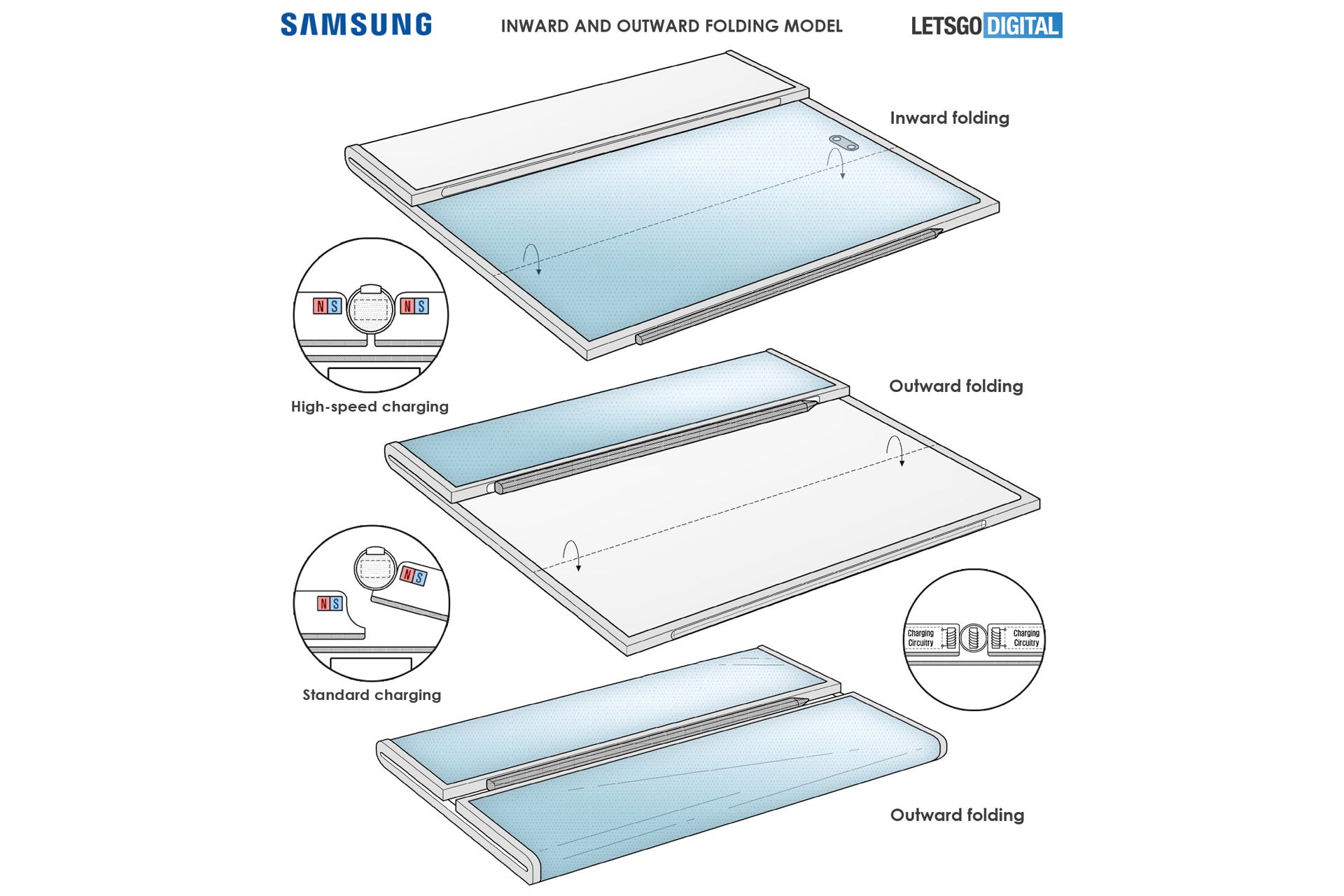 SAMSUNG

INWARD AND OUTWARD FOLDING MODEL

LETSGO DIGITAL

Inward folding

N S N S

High-speed charging

Outward folding

N S

N S

Standard charging

Charging Circuitry

Charging Circuitry

Outward folding