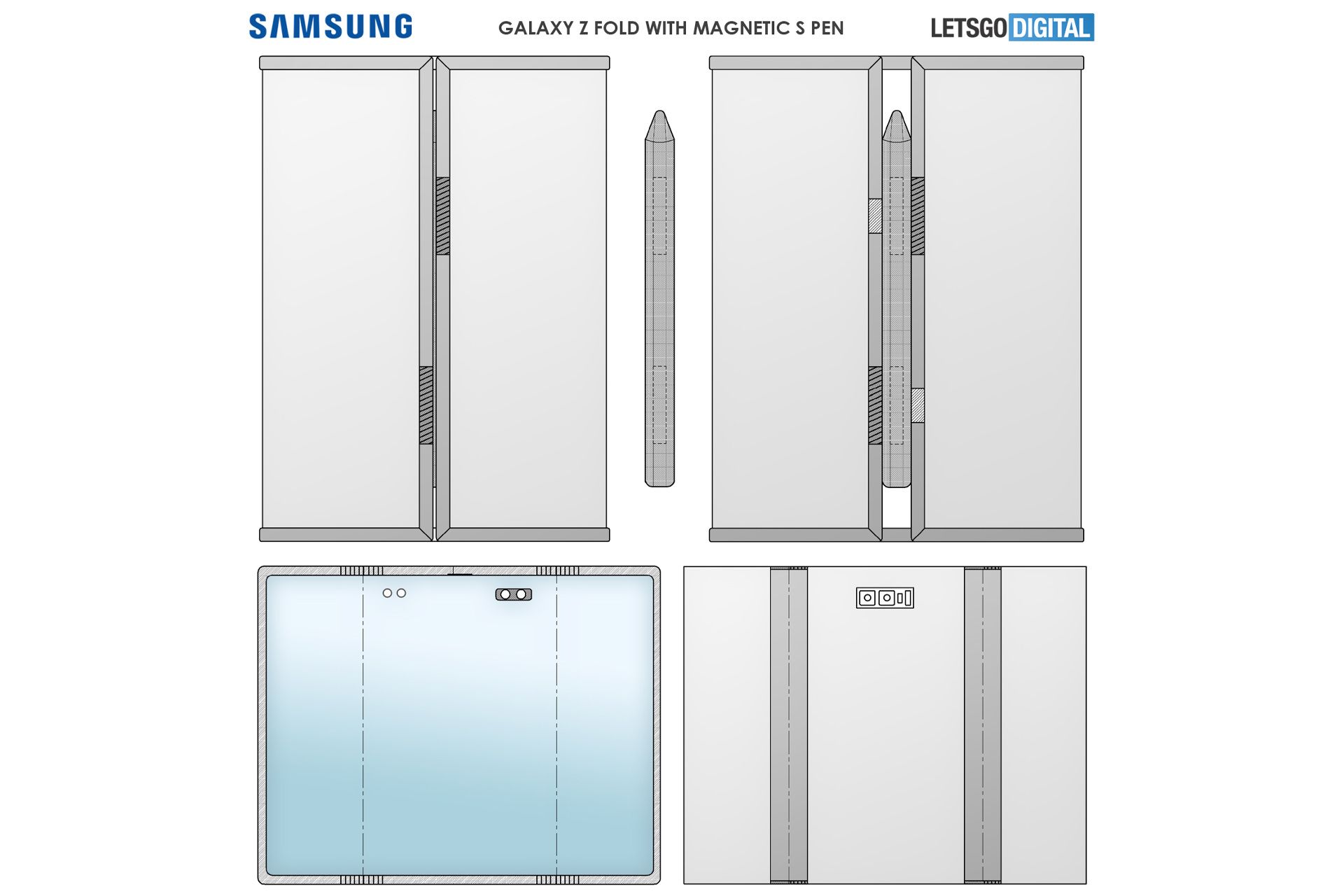 SAMSUNG

GALAXY Z FOLD WITH MAGNETIC S PEN

LETSGO DIGITAL