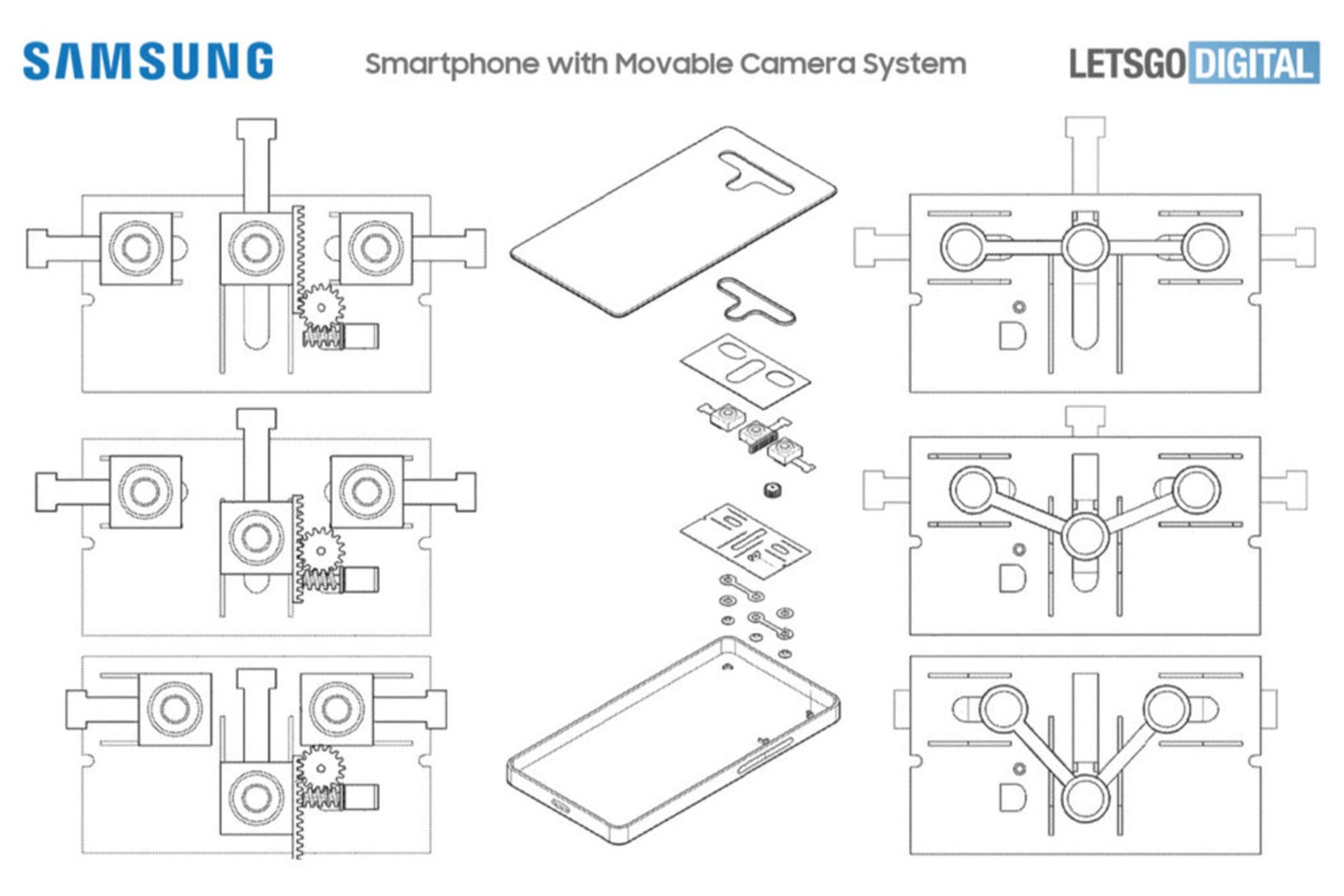 SAMSUNG

Smartphone with Movable Camera System

LETSGO DIGITAL