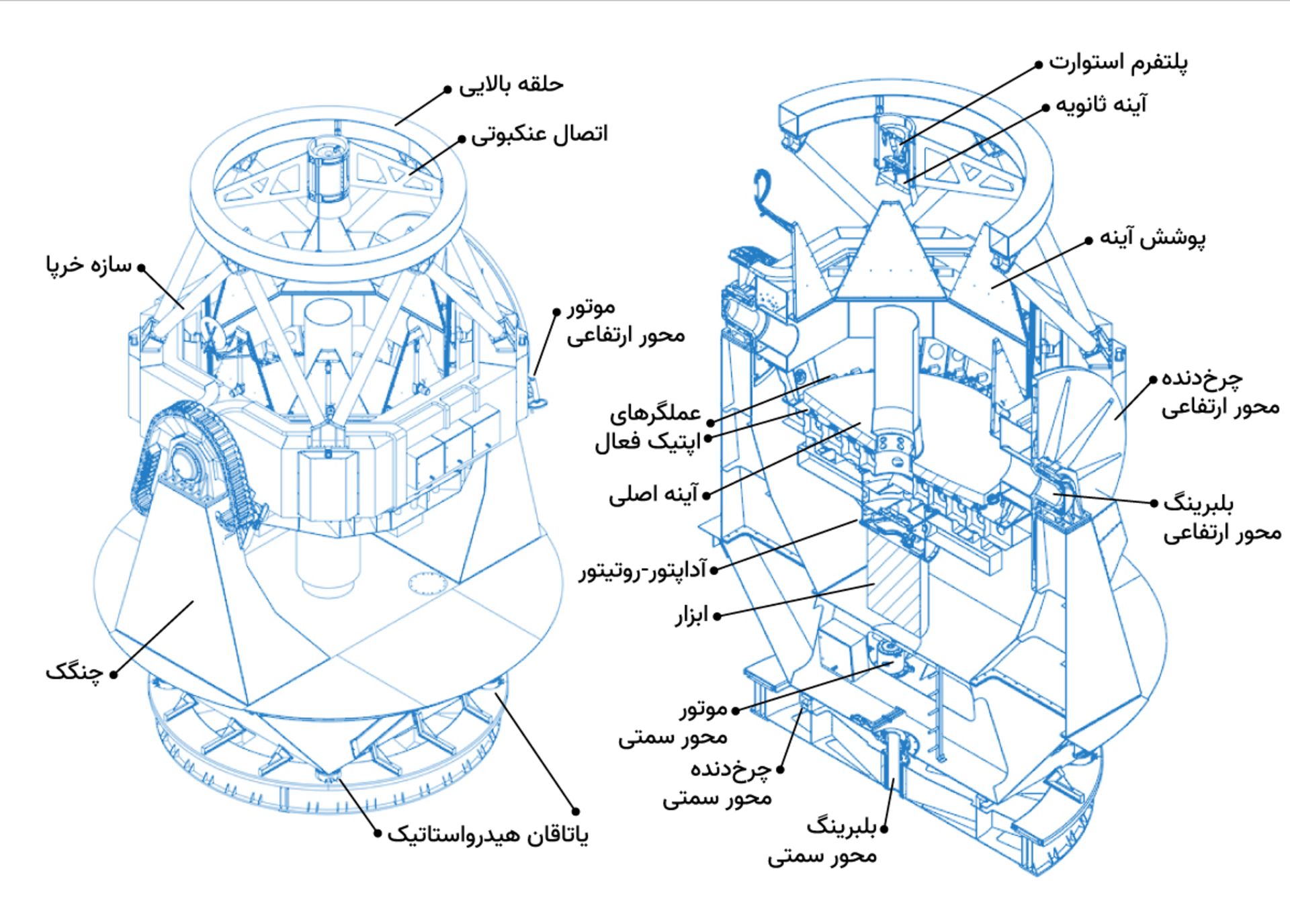 حلقه بالایی

اتصال عنکبوتی

سازه خرپا

موتور
محور ارتفاعی

چنگک

یاتاقان هیدرواستاتیک

پلتفرم استوارت

آینه ثانویه

پوشش آینه

چرخ‌دنده
محور ارتفاعی

عملگرهای
اپتیک فعال

آینه اصلی

بلبرینگ
محور ارتفاعی

آداپتور-روتیتور

ابزار

موتور
محور سمتی

چرخ‌دنده
محور سمتی

بلبرینگ
محور سمتی