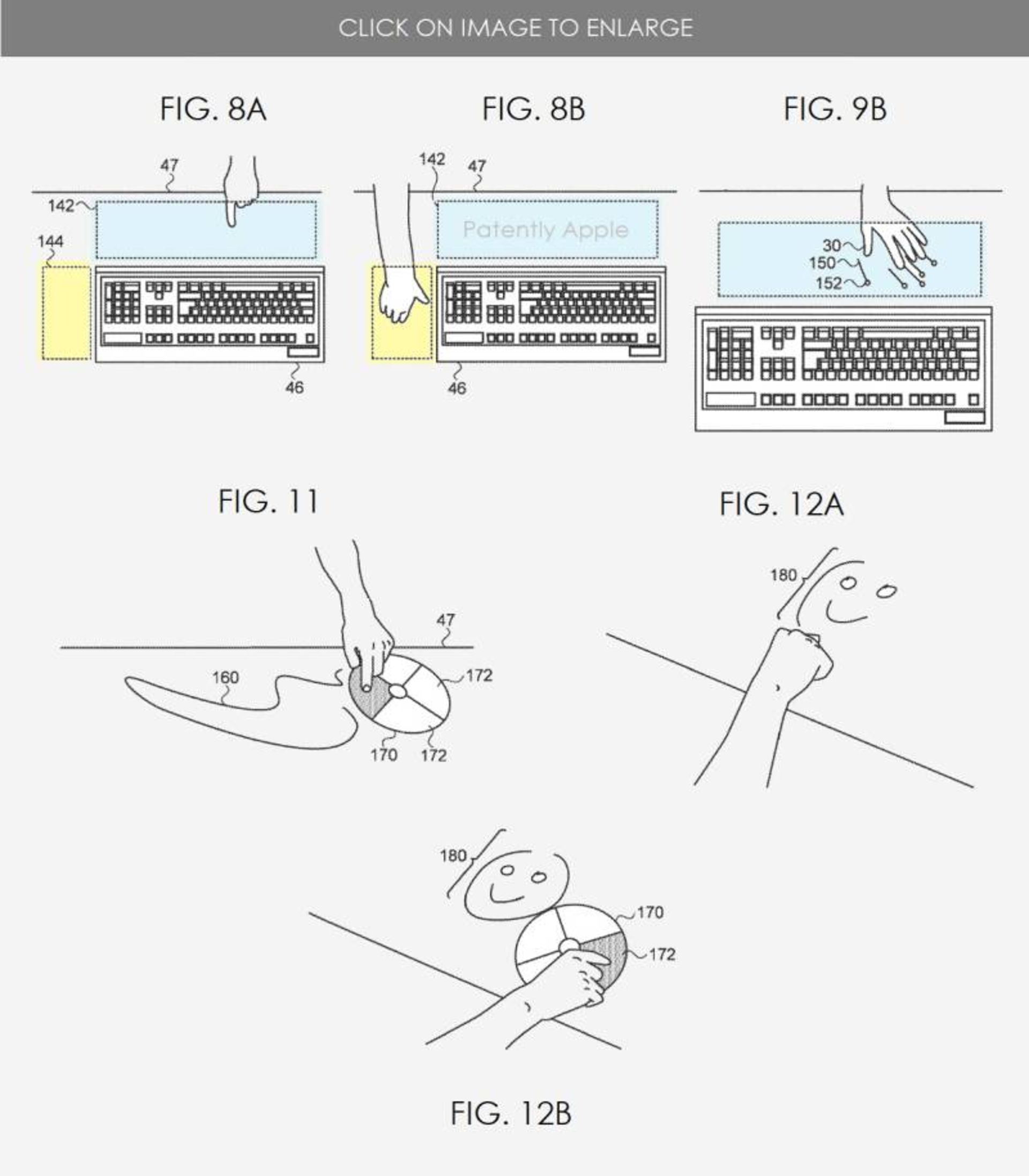 CLICK ON IMAGE TO ENLARGE

FIG. 8A

47
142
144
46

FIG. 8B

142
47
Patently Apple
46

FIG. 9B

30
150
152

FIG. 11

47
160
172
170
172

FIG. 12A

180

180
170
172

FIG. 12B