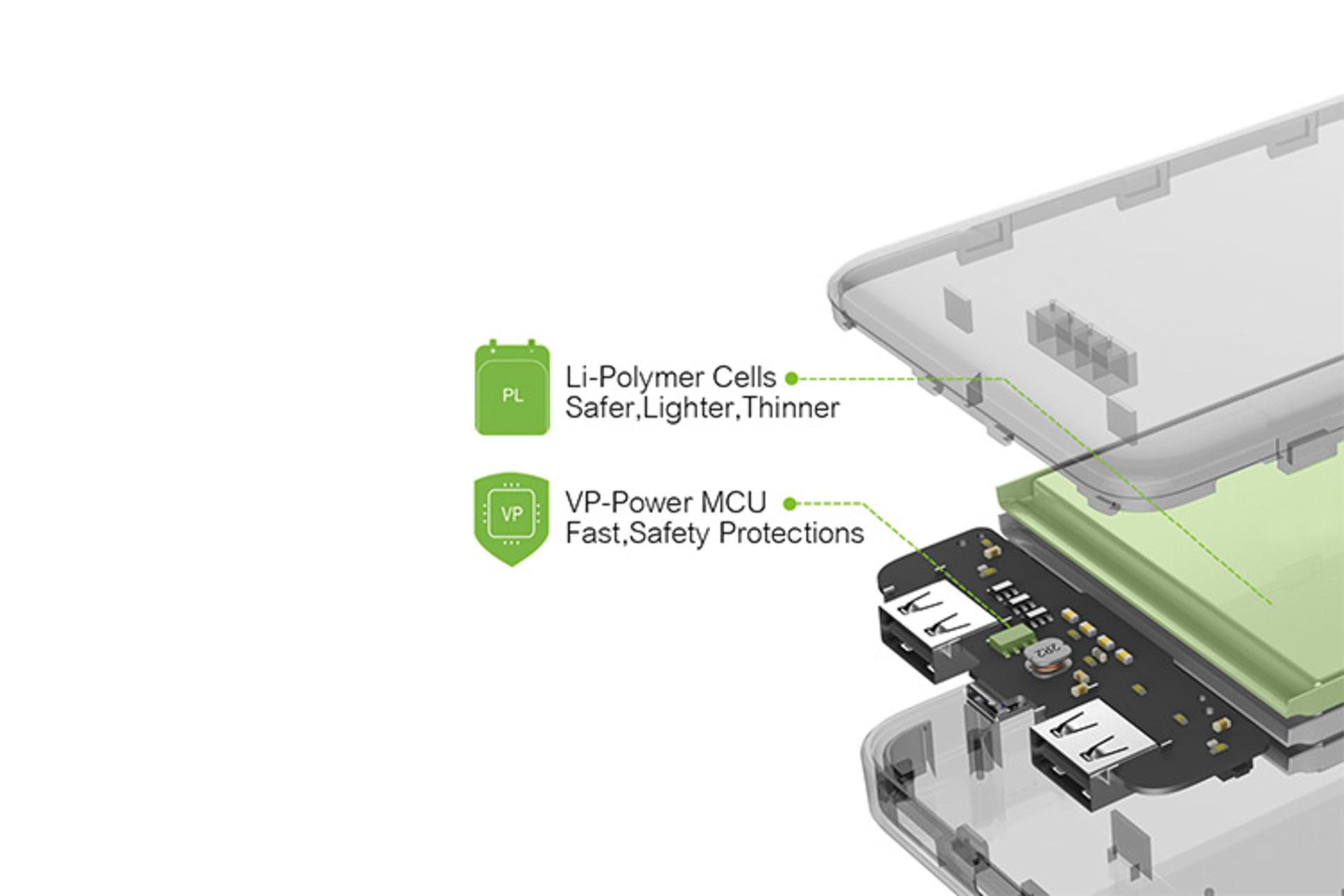 PL

Li-Polymer Cells
Safer,Lighter,Thinner

VP

VP-Power MCU
Fast,Safety Protections

2R2