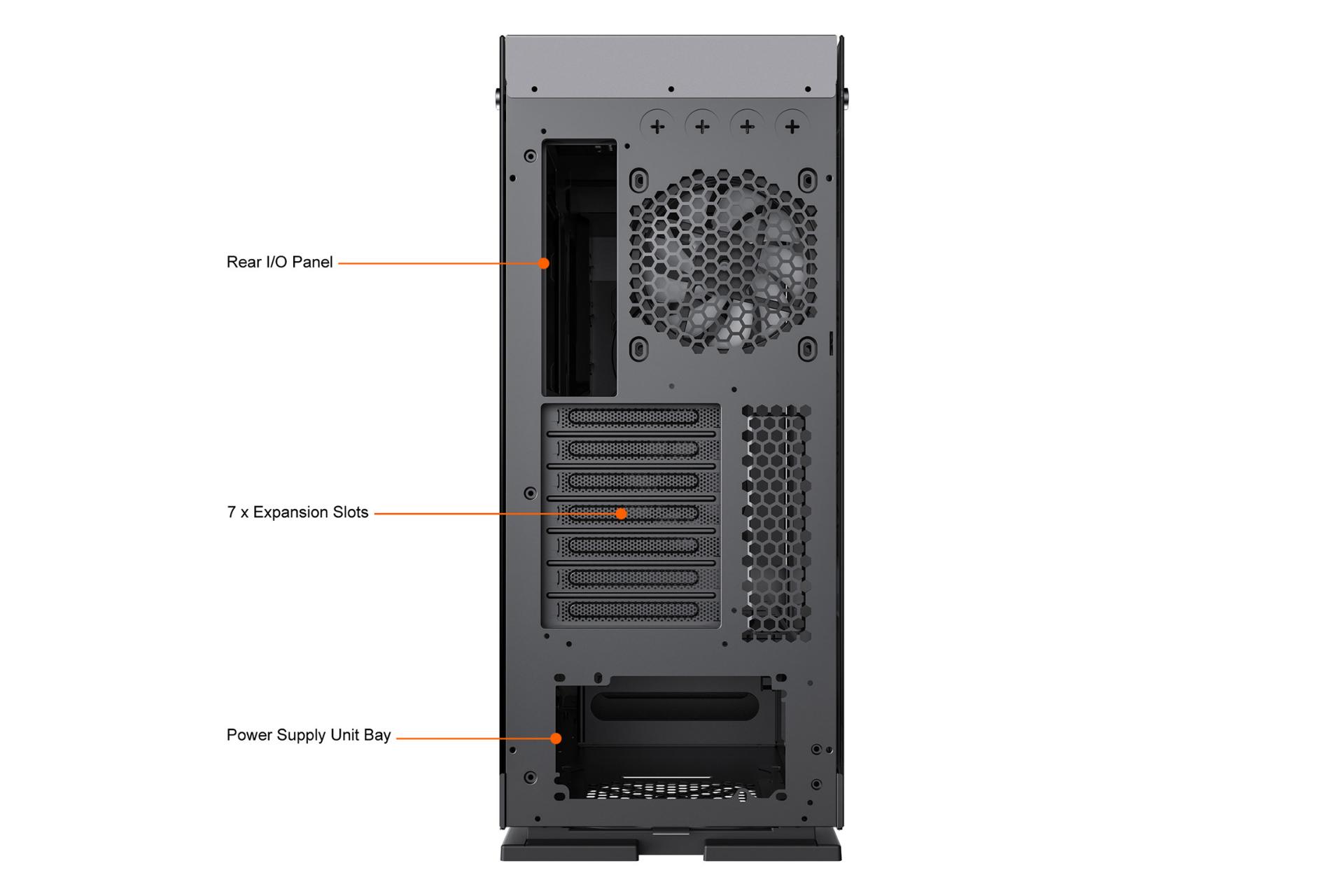 Rear I/O Panel

7 x Expansion Slots

Power Supply Unit Bay