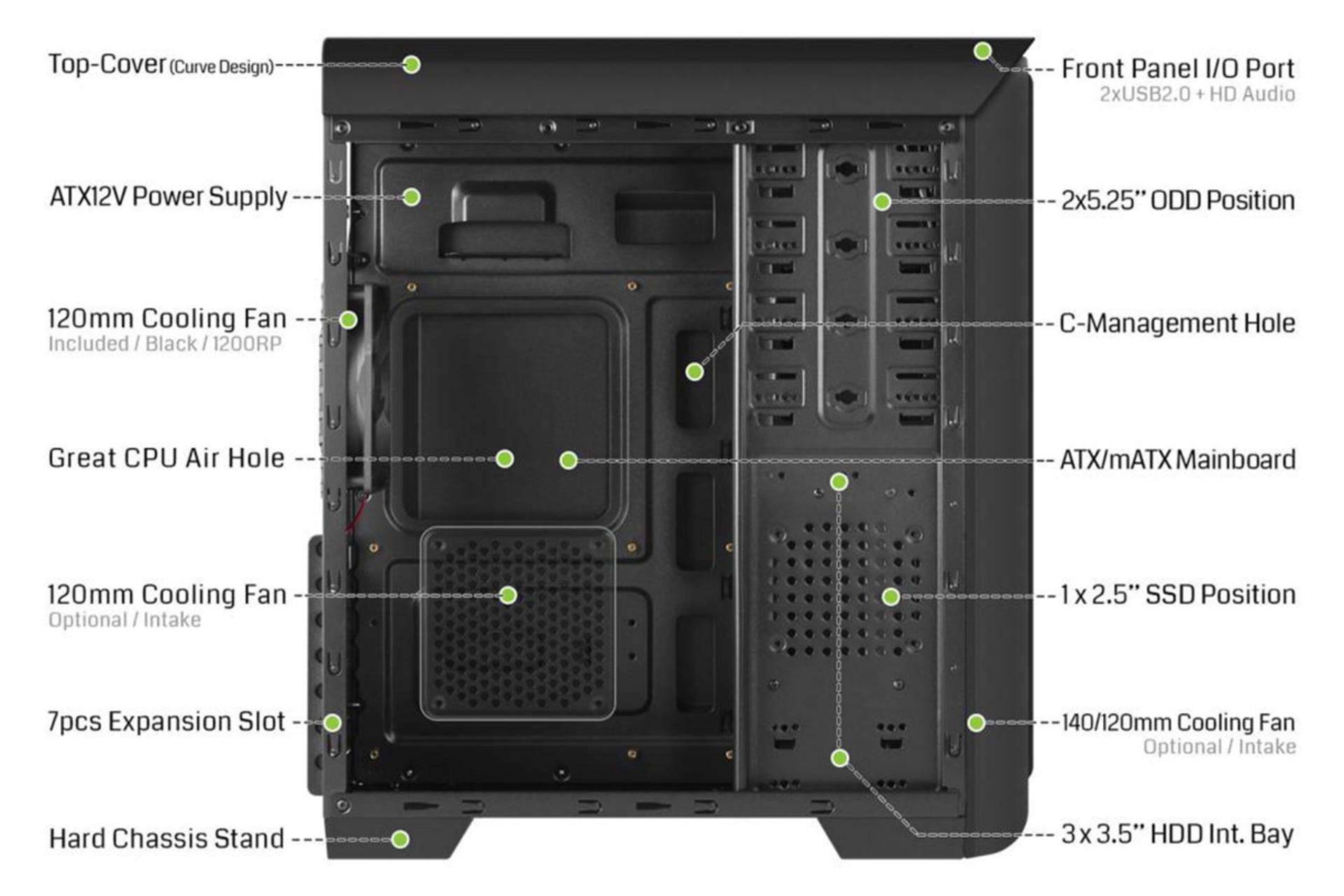 Top-Cover (Curve Design)

ATX12V Power Supply

120mm Cooling Fan
Included / Black / 1200RP

Great CPU Air Hole

120mm Cooling Fan
Optional / Intake

7pcs Expansion Slot

Hard Chassis Stand

Front Panel I/O Port
2xUSB2.0 + HD Audio

2x5.25" ODD Position

C-Management Hole

ATX/mATX Mainboard

1 x 2.5" SSD Position

140/120mm Cooling Fan
Optional / Intake

3 x 3.5" HDD Int. Bay