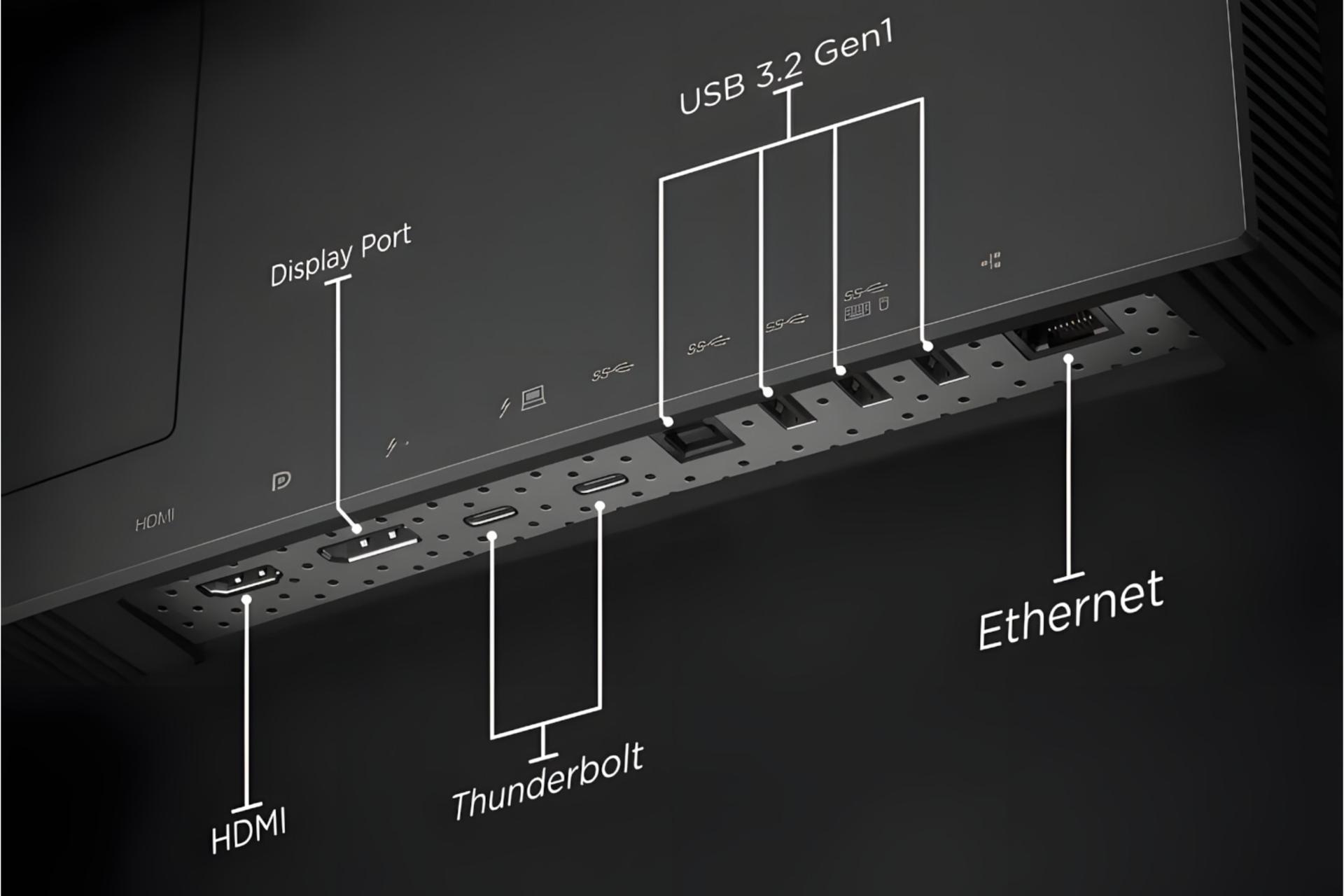 USB 3.2 Gen1

Display Port

HDMI

HDMI

Thunderbolt

Ethernet