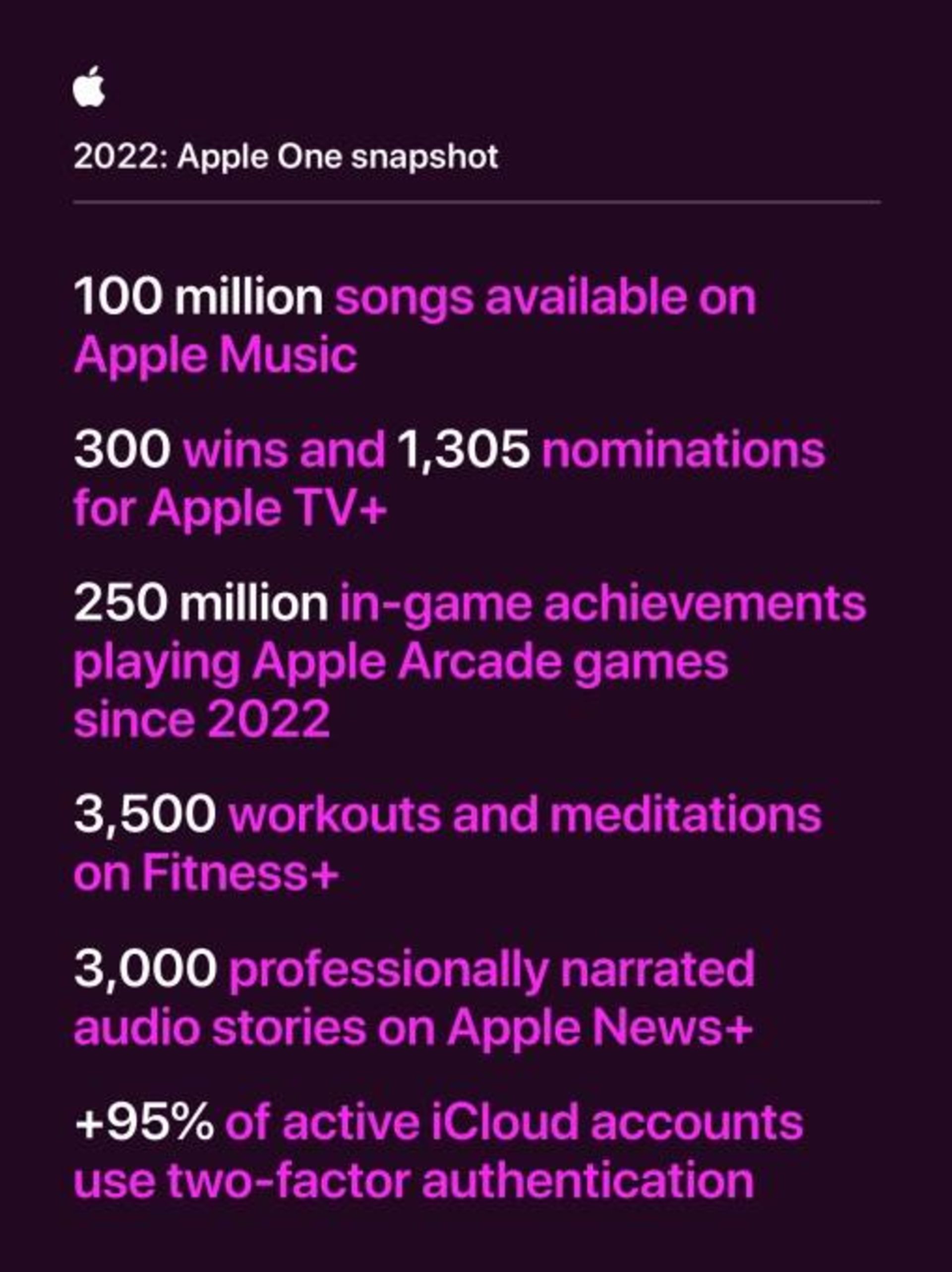 2022: Apple One snapshot

100 million songs available on Apple Music

300 wins and 1,305 nominations for Apple TV+

250 million in-game achievements playing Apple Arcade games since 2022

3,500 workouts and meditations on Fitness+

3,000 professionally narrated audio stories on Apple News+

+95% of active iCloud accounts use two-factor authentication