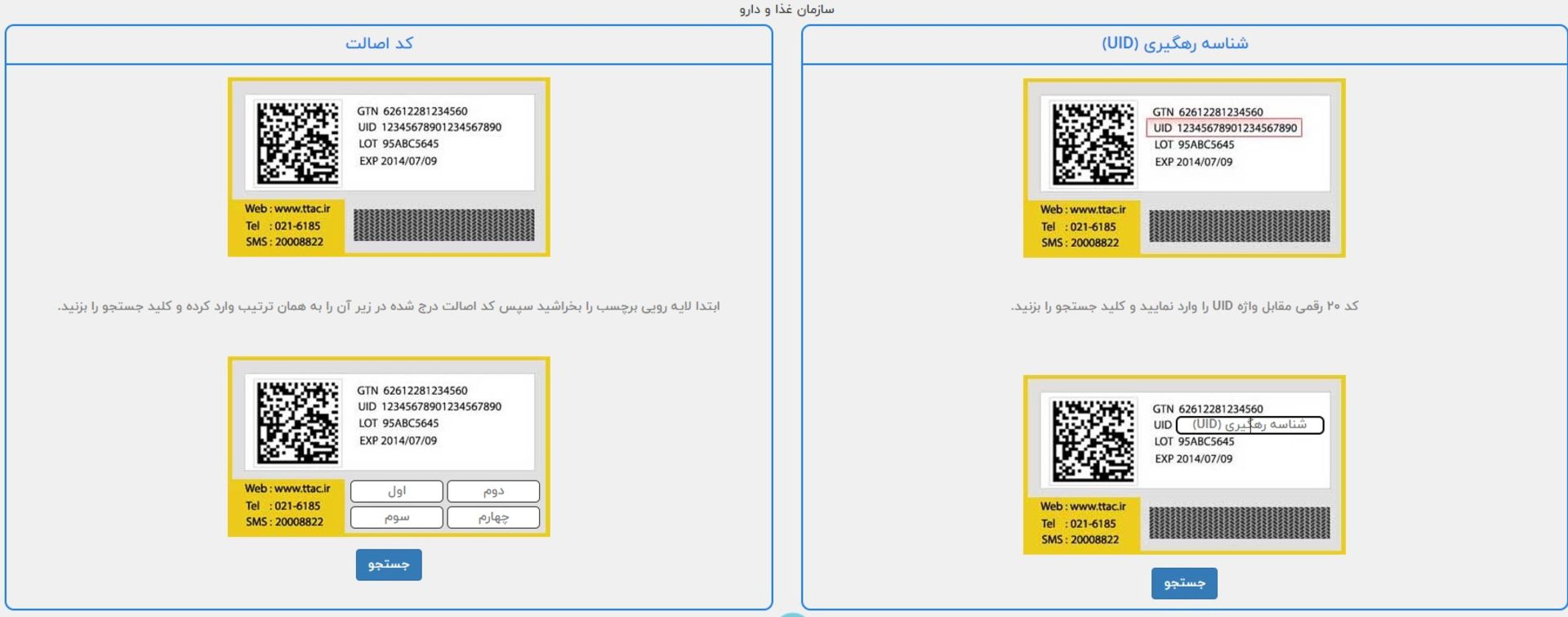 سازمان غذا و دارو

شناسه رهگیری (UID)

GTN 62612281234560
UID 12345678901234567890
LOT 95ABC5645
EXP 2014/07/09

Web : www.ttac.ir
Tel : 021-6185
SMS : 20008822

کد ۲۰ رقمی مقابل واژه UID را وارد نمایید و کلید جستجو را بزنید.

GTN 62612281234560
UID شناسه رهگیری (UID)
LOT 95ABC5645
EXP 2014/07/09

Web : www.ttac.ir
Tel : 021-6185
SMS : 20008822

جستجو

کد اصالت

GTN 62612281234560
UID 12345678901234567890
LOT 95ABC5645
EXP 2014/07/09

Web : www.ttac.ir
Tel : 021-6185
SMS : 20008822

ابتدا لایه رویی برچسب را بخراشید سپس کد اصالت درج شده در زیر آن را به همان ترتیب وارد کرده و کلید جستجو را بزنید.

GTN 62612281234560
UID 12345678901234567890
LOT 95ABC5645
EXP 2014/07/09

Web : www.ttac.ir
Tel : 021-6185
SMS : 20008822

اول
دوم
سوم
چهارم

جستجو