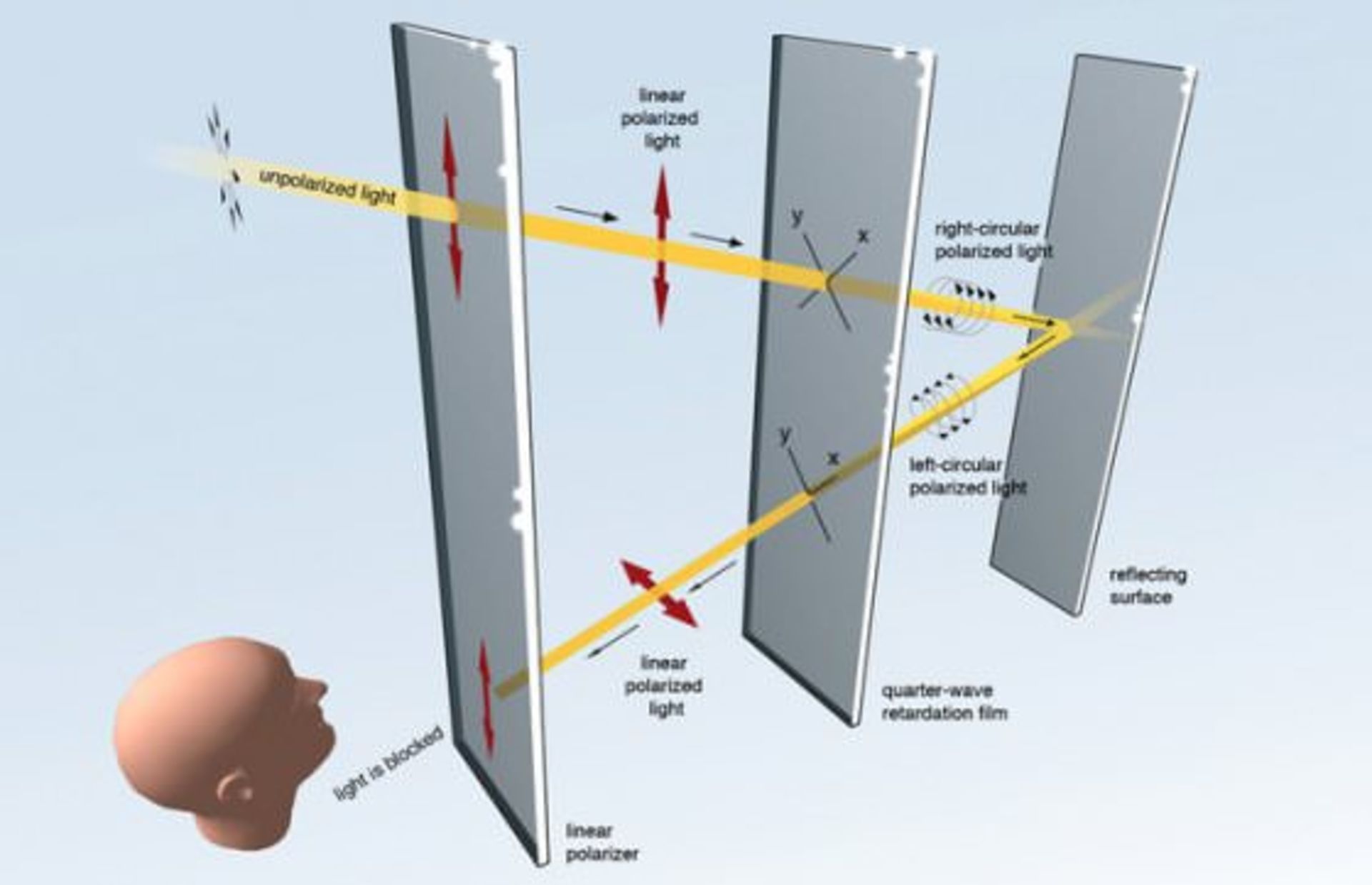 unpolarized light

linear polarized light

y
x

right-circular polarized light

y
x

left-circular polarized light

reflecting surface

linear polarized light

quarter-wave retardation film

light is blocked

linear polarizer