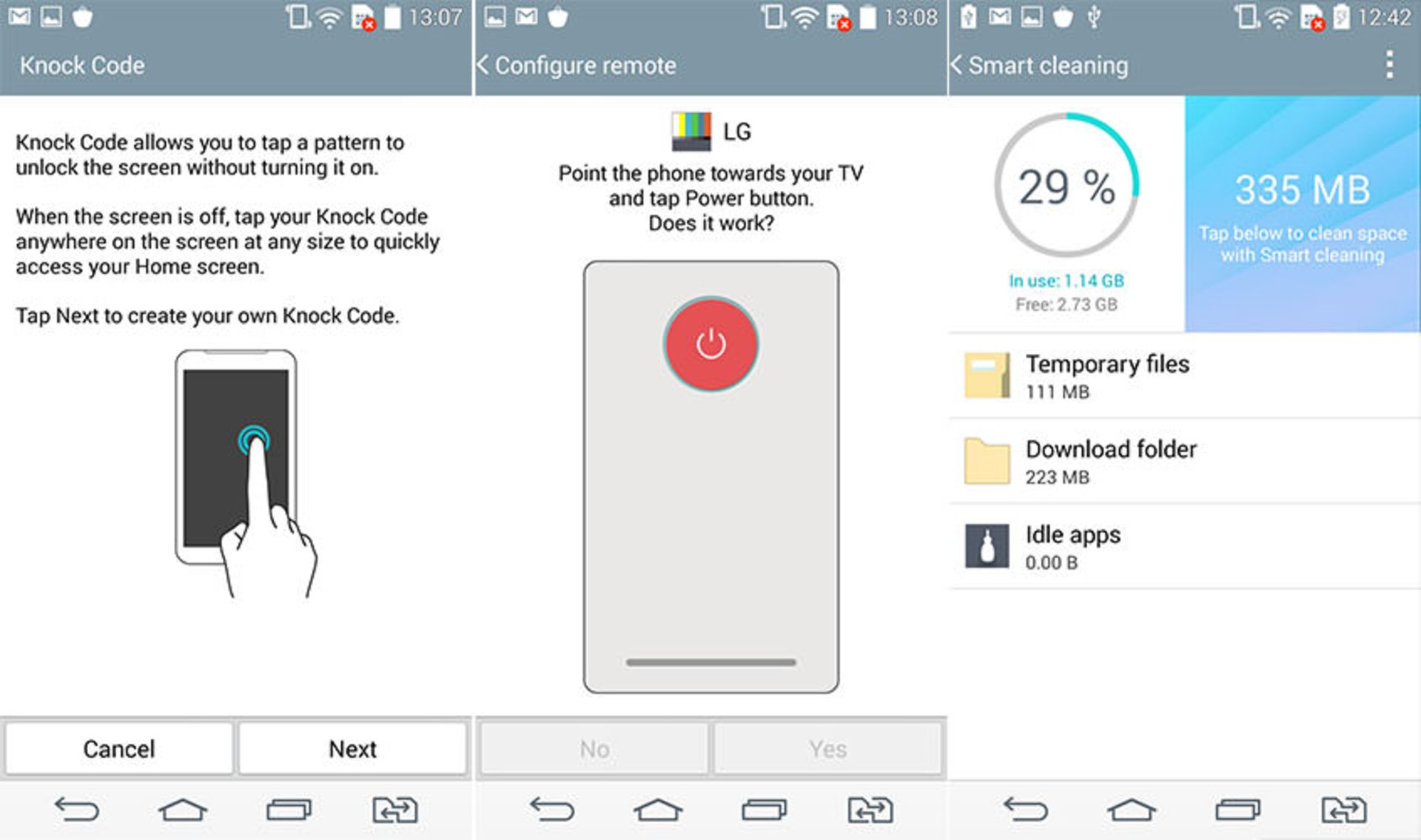 13:07

Knock Code

Knock Code allows you to tap a pattern to unlock the screen without turning it on.

When the screen is off, tap your Knock Code anywhere on the screen at any size to quickly access your Home screen.

Tap Next to create your own Knock Code.

Cancel
Next

13:08

Configure remote

LG

Point the phone towards your TV and tap Power button.
Does it work?

No
Yes

12:42

Smart cleaning

29 %

In use: 1.14 GB
Free: 2.73 GB

335 MB
Tap below to clean space with Smart cleaning

Temporary files
111 MB

Download folder
223 MB

Idle apps
0.00 B