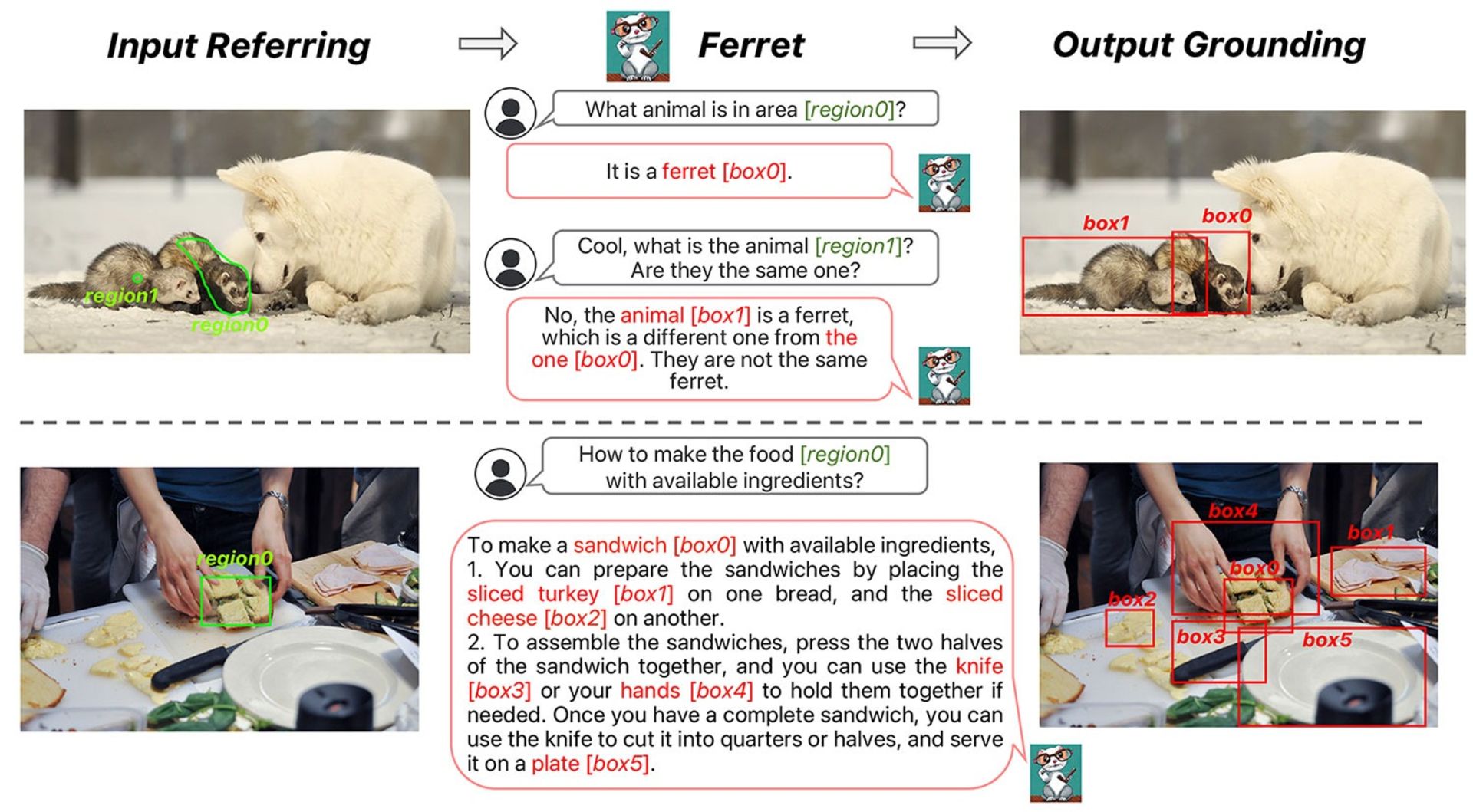 Input Referring

Ferret

Output Grounding

region1

region0

What animal is in area [region0]?

It is a ferret [box0].

Cool, what is the animal [region1]? Are they the same one?

No, the animal [box1] is a ferret, which is a different one from the one [box0]. They are not the same ferret.

box1

box0

region0

How to make the food [region0] with available ingredients?

To make a sandwich [box0] with available ingredients,
1. You can prepare the sandwiches by placing the sliced turkey [box1] on one bread, and the sliced cheese [box2] on another.
2. To assemble the sandwiches, press the two halves of the sandwich together, and you can use the knife [box3] or your hands [box4] to hold them together if needed. Once you have a complete sandwich, you can use the knife to cut it into quarters or halves, and serve it on a plate [box5].

box4

box1

box0

box2

box3

box5