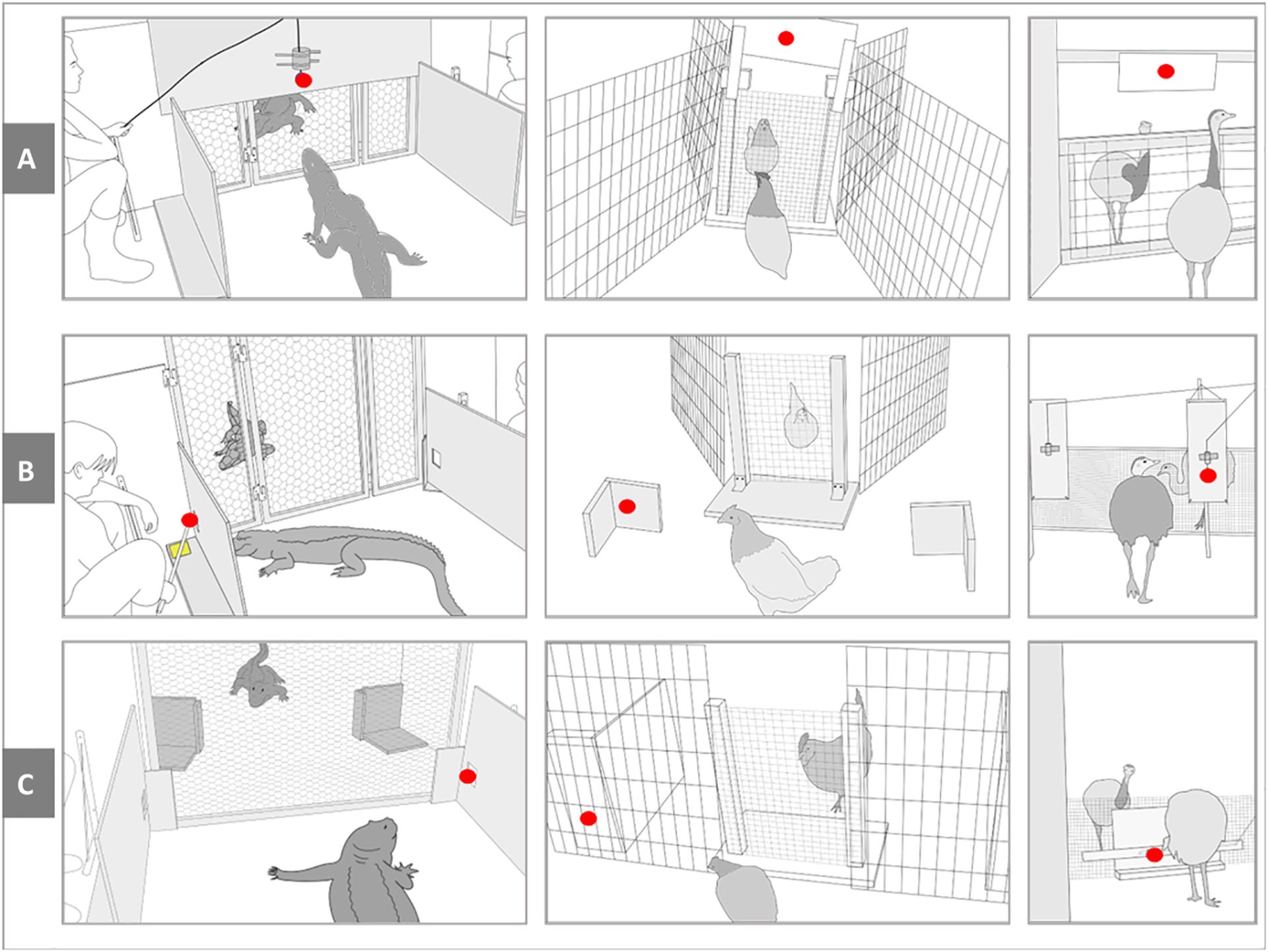 A

B

C