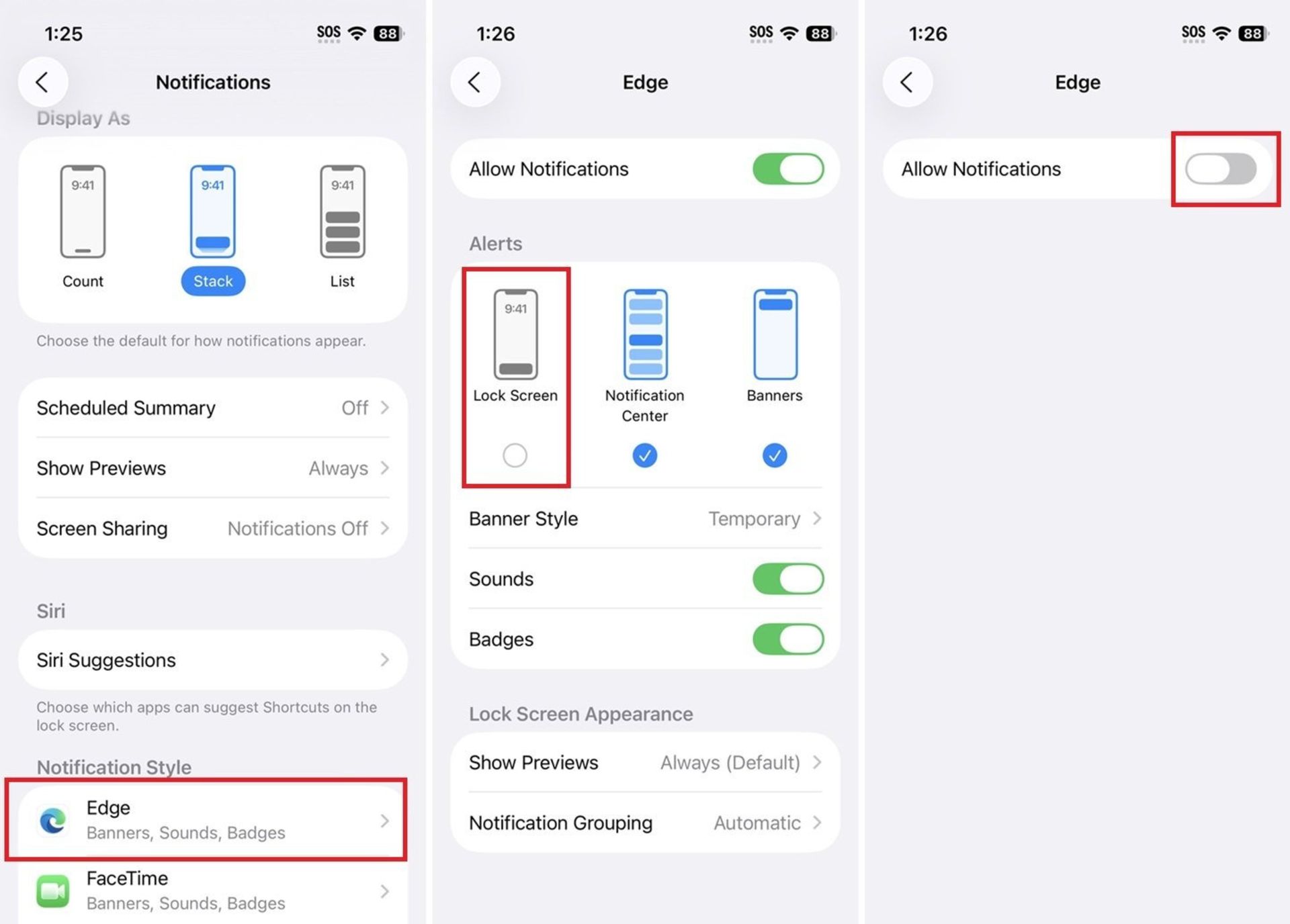 1:25 SOS 88

Notifications

Display As

9:41 Count

9:41 Stack

9:41 List

Choose the default for how notifications appear.

Scheduled Summary Off

Show Previews Always

Screen Sharing Notifications Off

Siri

Siri Suggestions

Choose which apps can suggest Shortcuts on the lock screen.

Notification Style

Edge
Banners, Sounds, Badges

FaceTime
Banners, Sounds, Badges

1:26 SOS 88

Edge

Allow Notifications

Alerts

9:41 Lock Screen

Notification Center

Banners

Banner Style Temporary

Sounds

Badges

Lock Screen Appearance

Show Previews Always (Default)

Notification Grouping Automatic

1:26 SOS 88

Edge

Allow Notifications