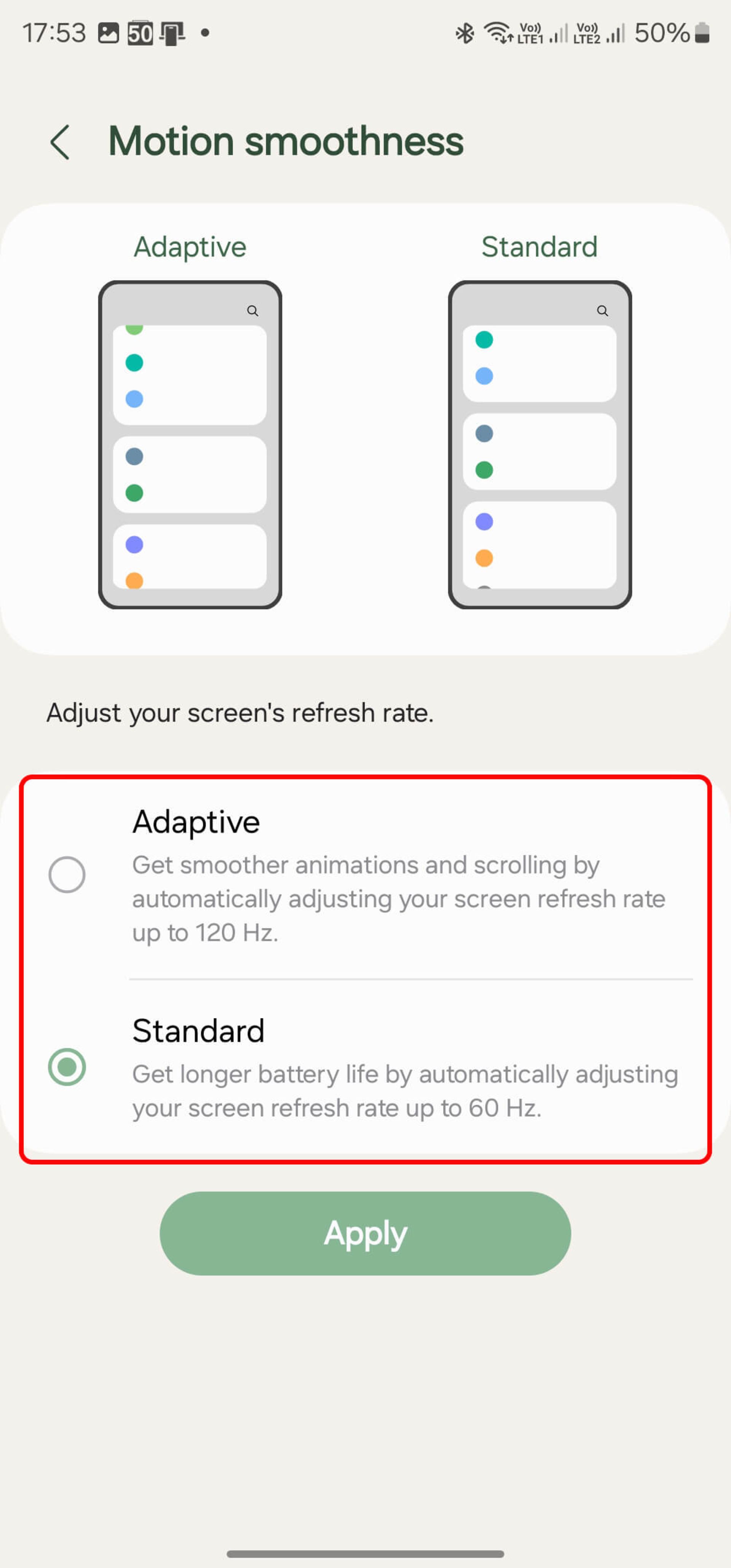 17:53 50 •

Vo) LTE1 Vo) LTE2 50%

Motion smoothness

Adaptive

Standard

Adjust your screen's refresh rate.

Adaptive
Get smoother animations and scrolling by automatically adjusting your screen refresh rate up to 120 Hz.

Standard
Get longer battery life by automatically adjusting your screen refresh rate up to 60 Hz.

Apply