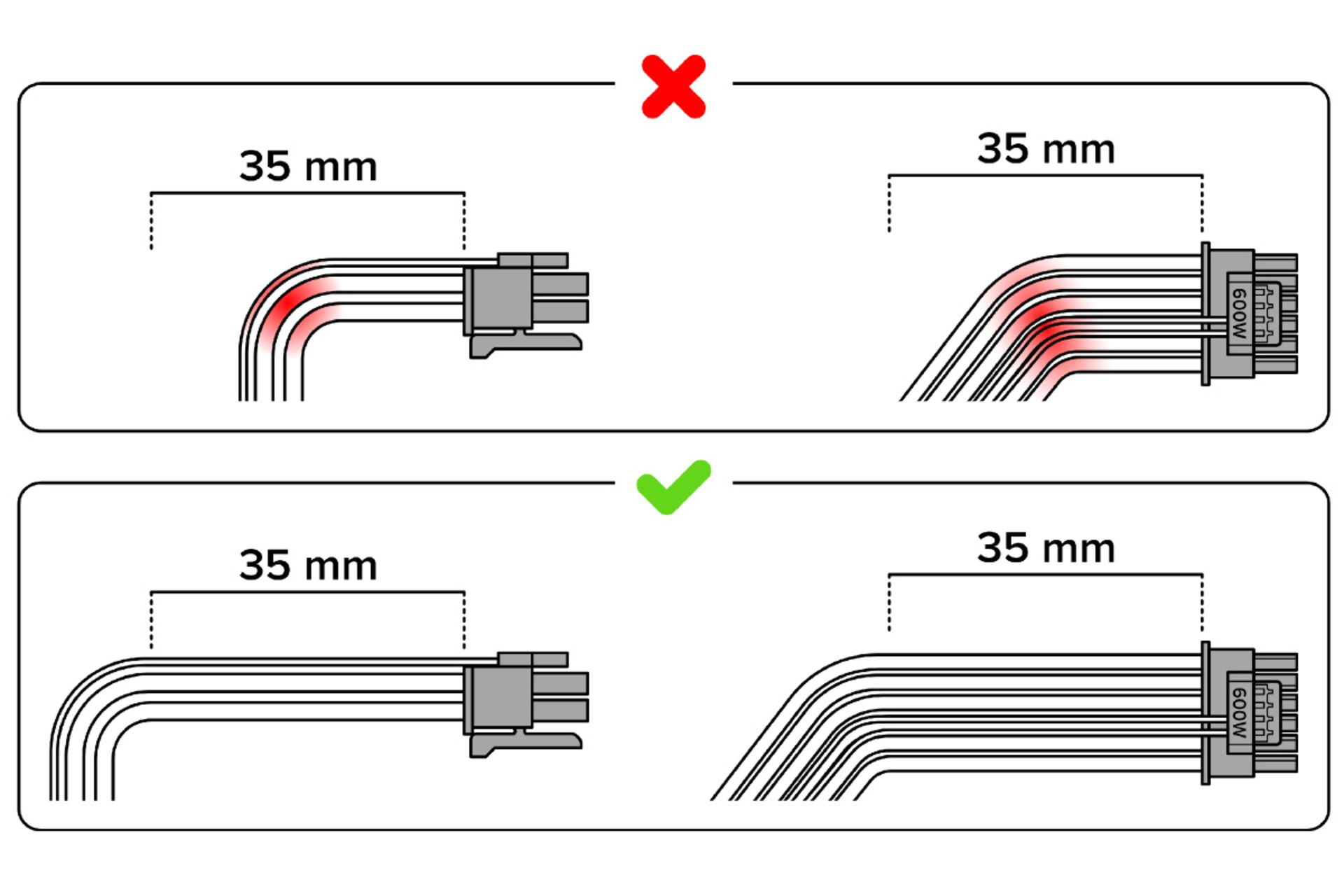 35 mm

35 mm

600W

35 mm

35 mm

600W