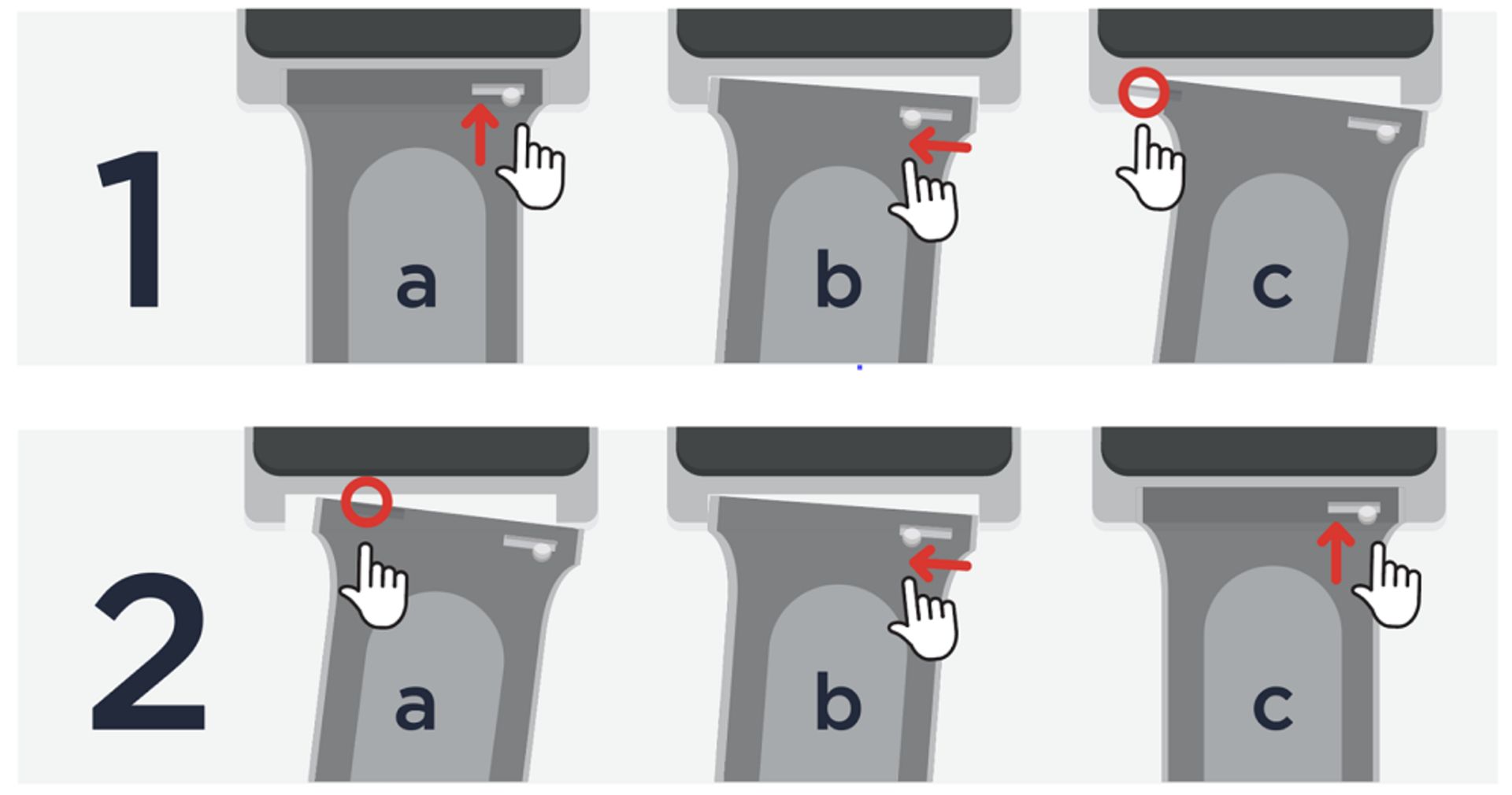 1

a

b

c

2

a

b

c