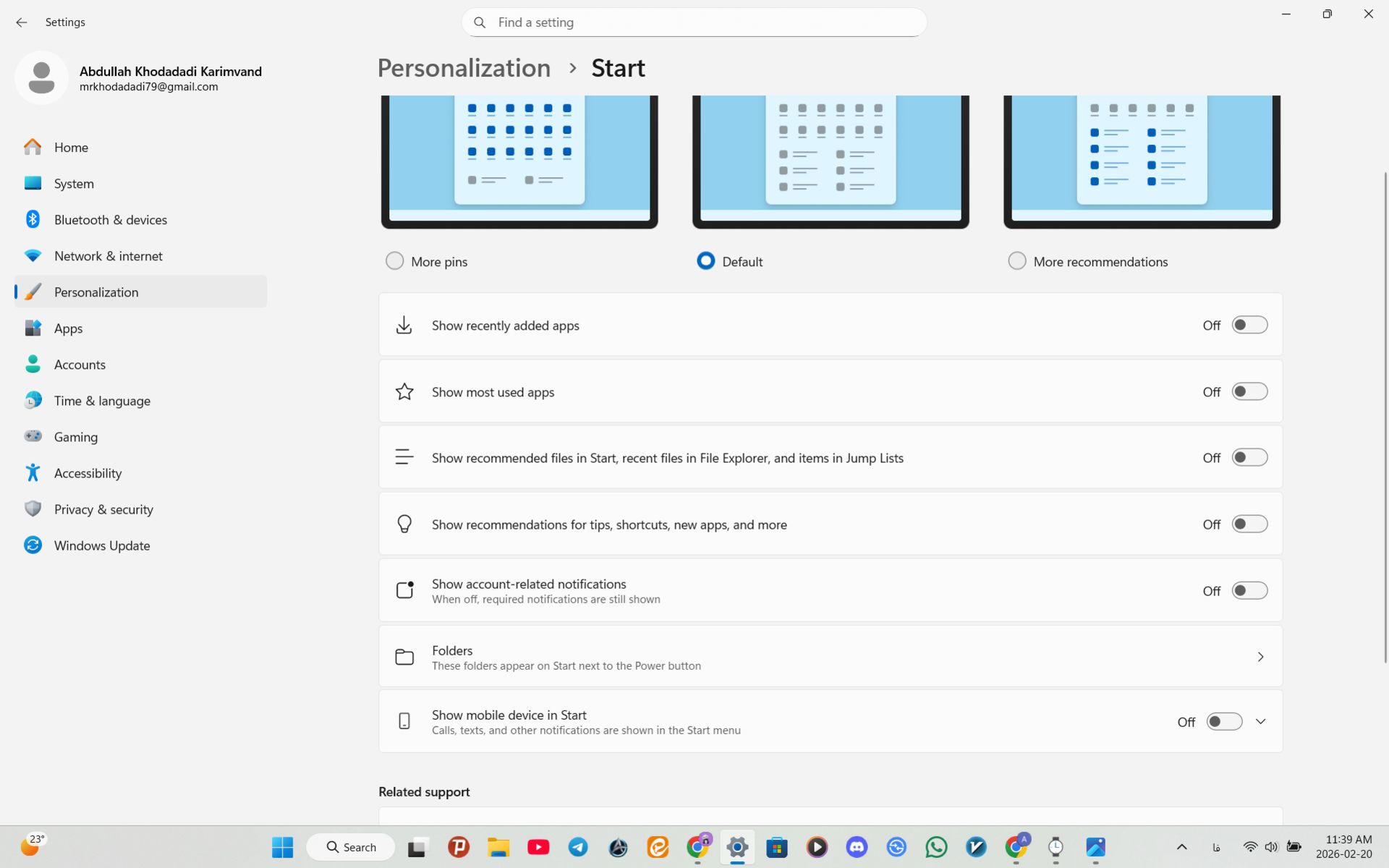 Settings

Find a setting

Abdullah Khodadadi Karimvand
mrkhodadadi79@gmail.com

Home
System
Bluetooth & devices
Network & internet
Personalization
Apps
Accounts
Time & language
Gaming
Accessibility
Privacy & security
Windows Update

Personalization > Start

More pins
Default
More recommendations

Show recently added apps Off

Show most used apps Off

Show recommended files in Start, recent files in File Explorer, and items in Jump Lists Off

Show recommendations for tips, shortcuts, new apps, and more Off

Show account-related notifications
When off, required notifications are still shown Off

Folders
These folders appear on Start next to the Power button

Show mobile device in Start
Calls, texts, and other notifications are shown in the Start menu Off

Related support

23°
Search
فا
11:39 AM
2026-02-20